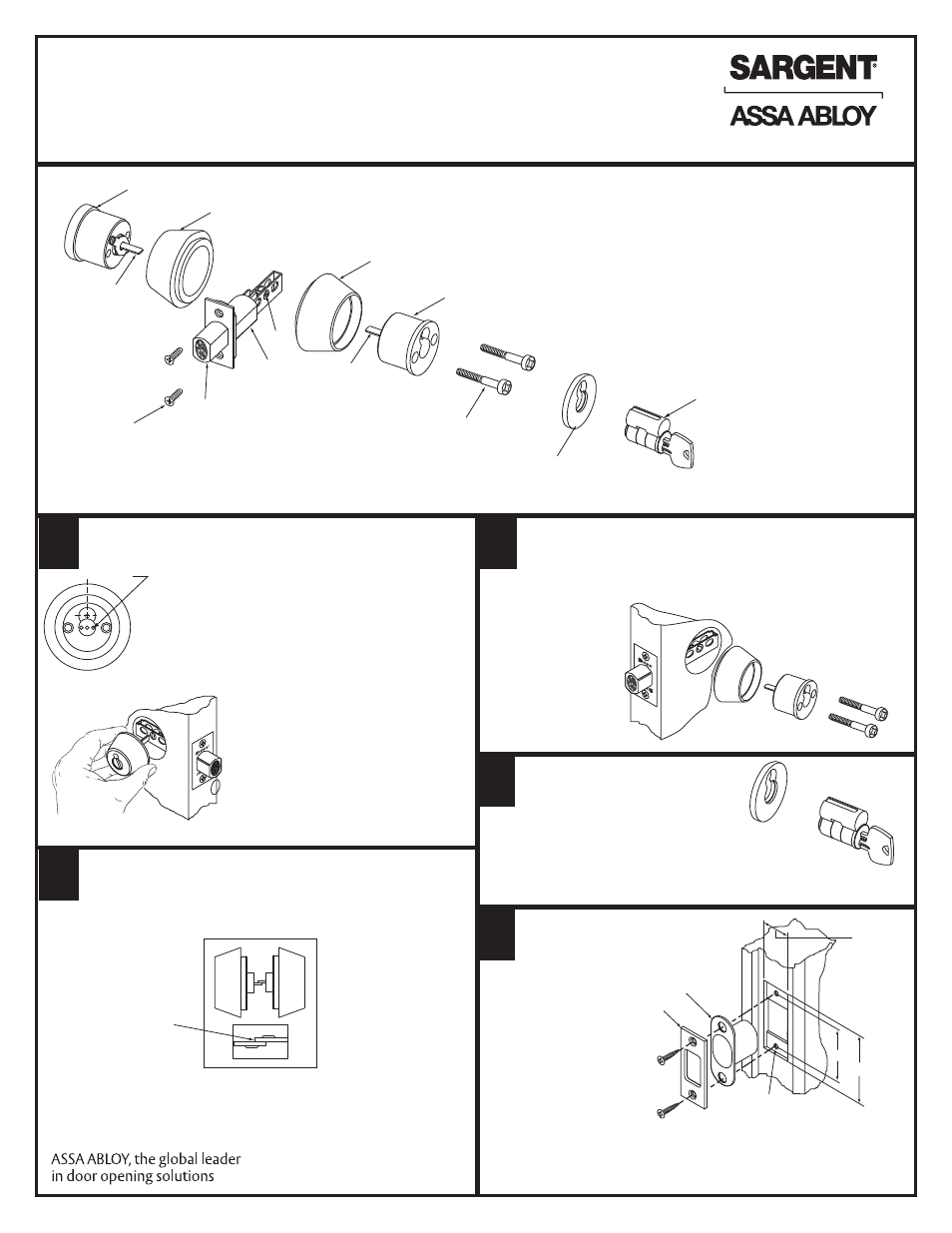 SARGENT®
ASSA ABLOY

ASSA ABLOY, the global leader in door opening solutions