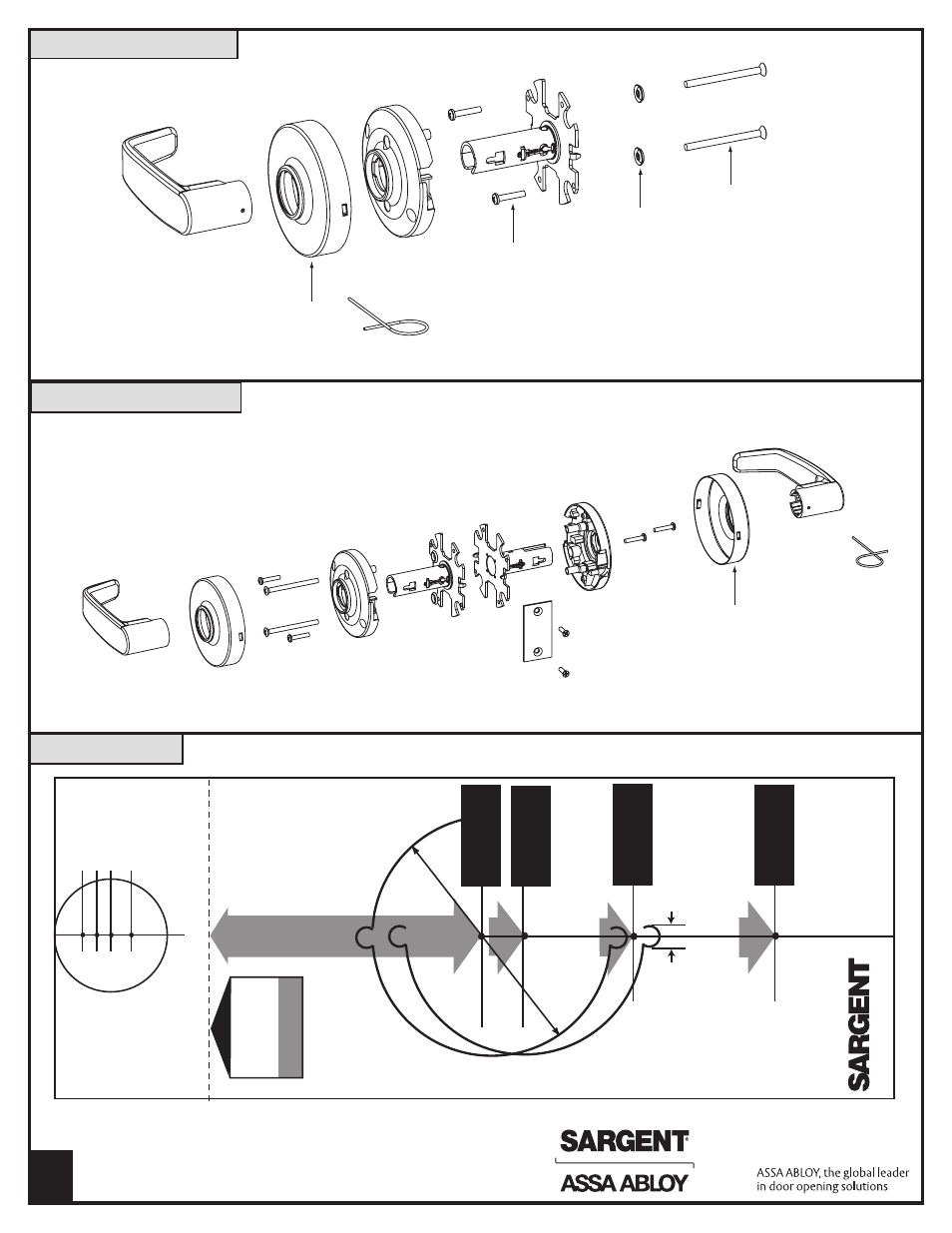 SARGENT

SARGENT®
ASSA ABLOY

ASSA ABLOY, the global leader in door opening solutions