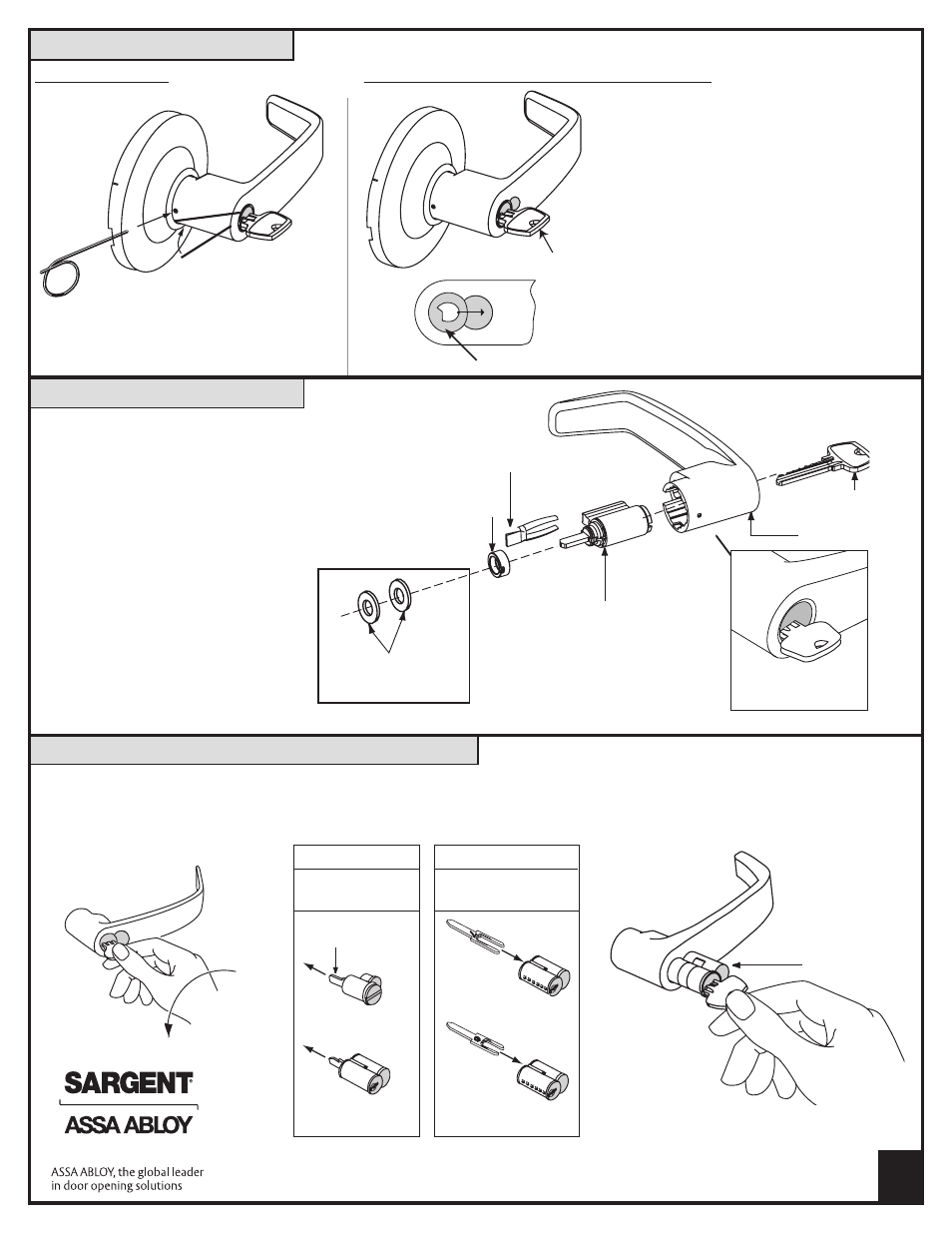 SARGENT®

ASSA ABLOY

ASSA ABLOY, the global leader in door opening solutions