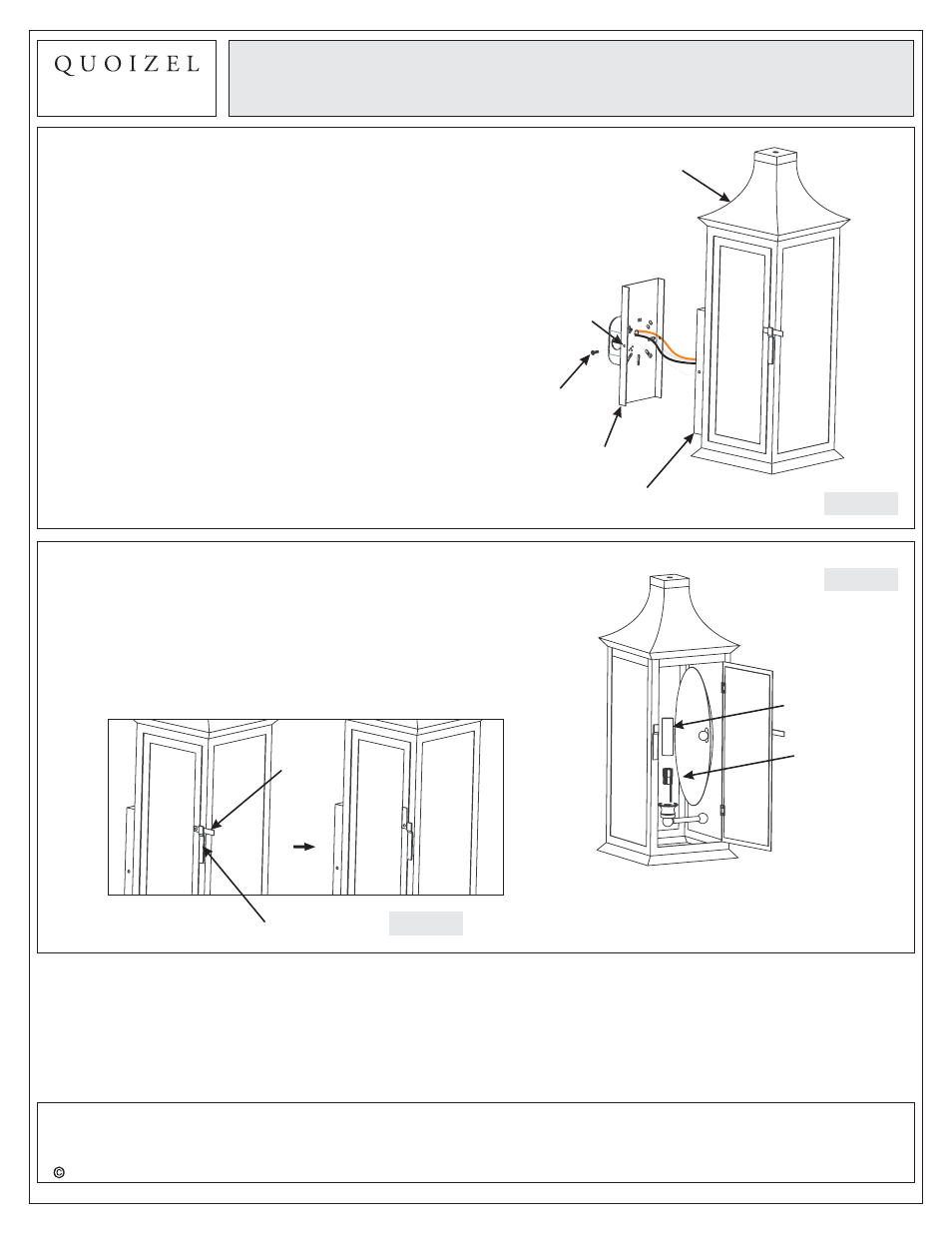 QUOIZEL

©