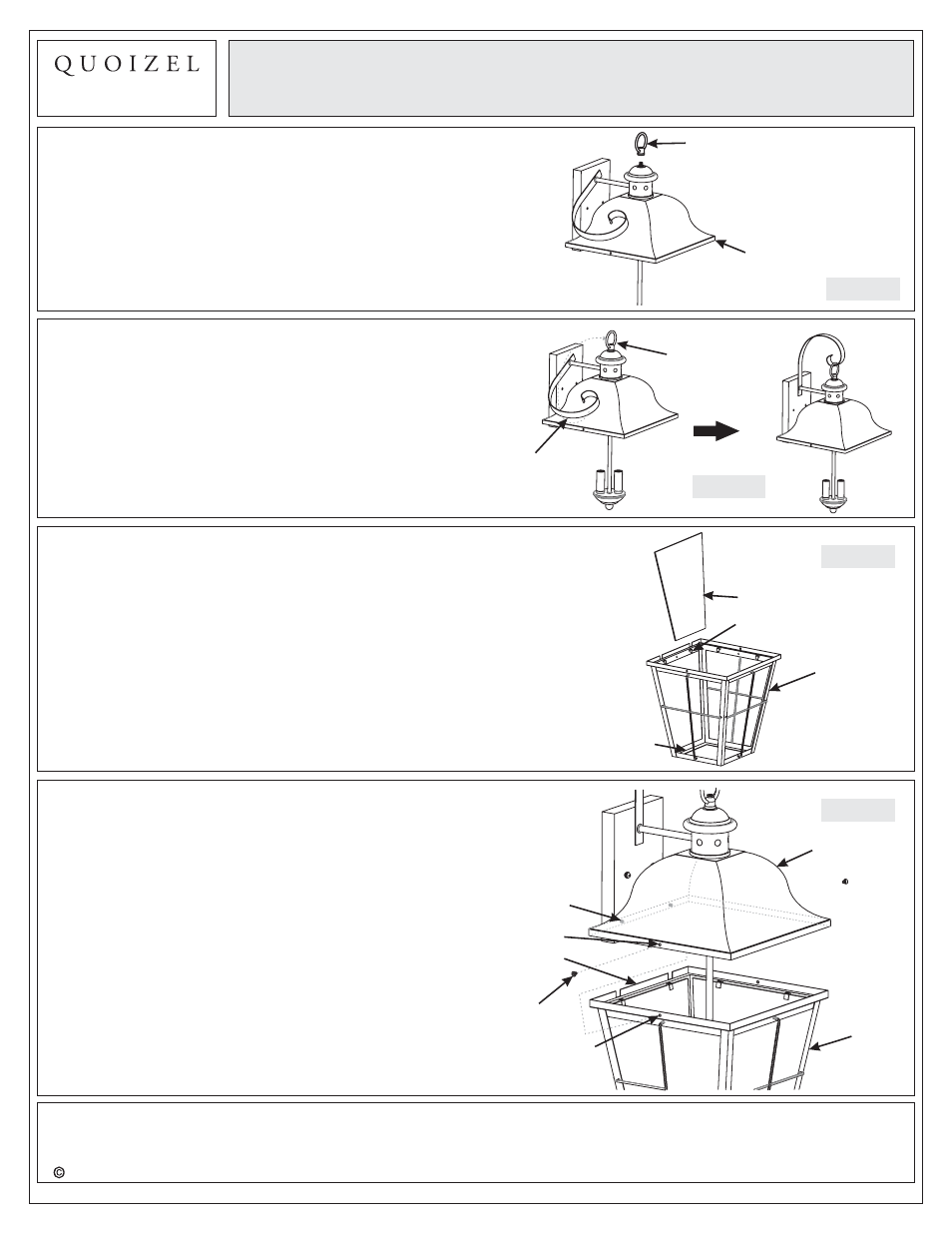 QUOIZEL

©