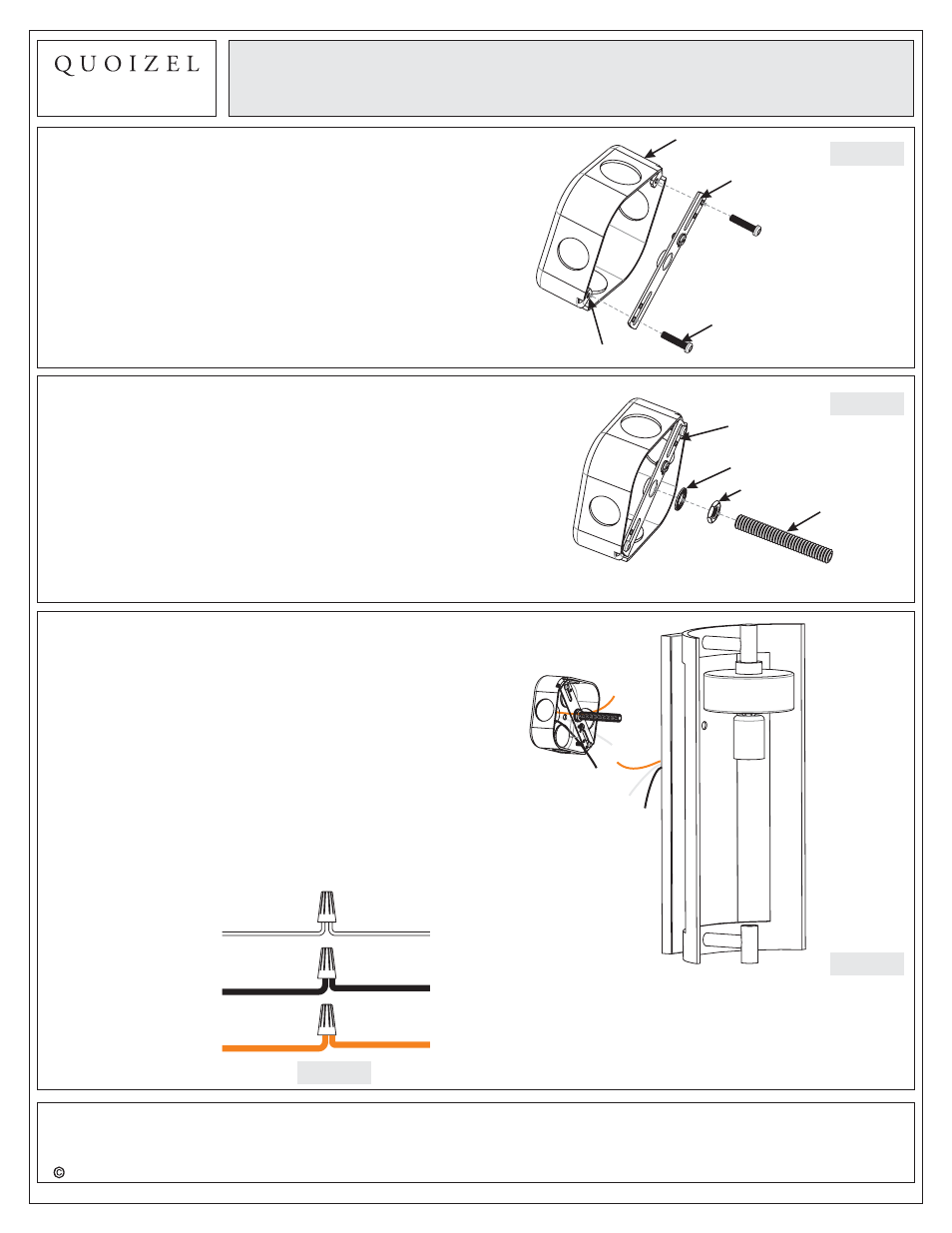 QUOIZEL

©