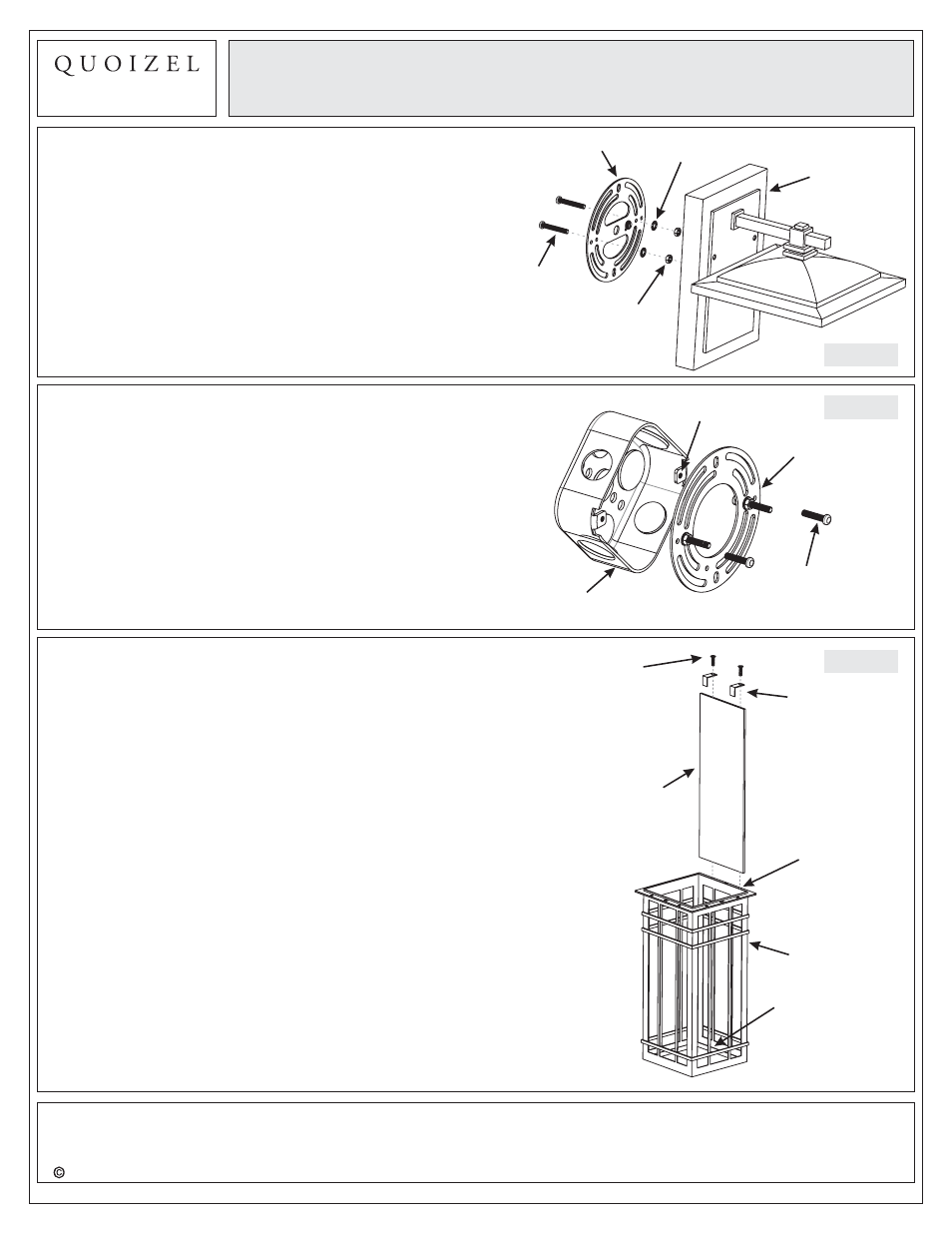 QUOIZEL

©