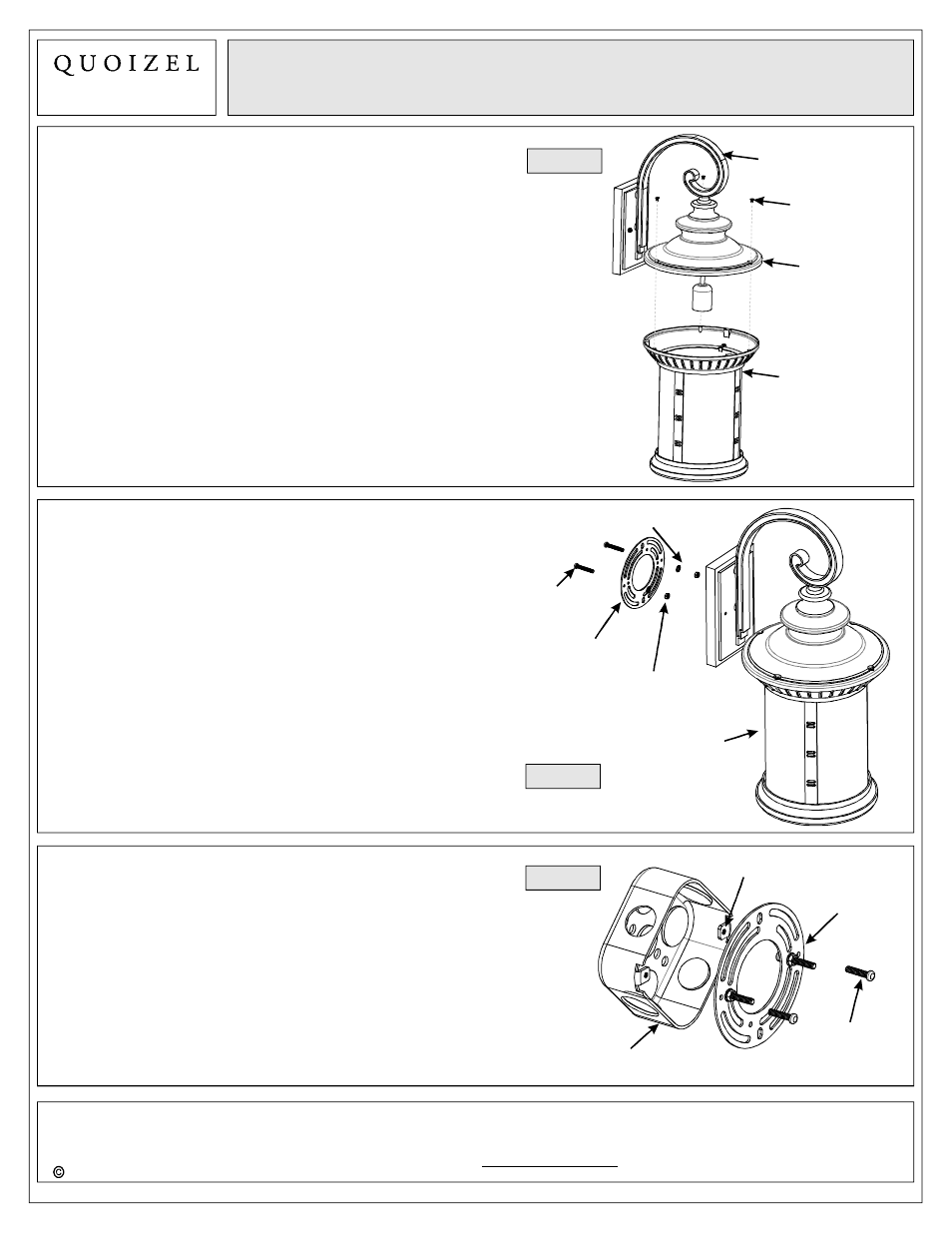 QUOIZEL

©