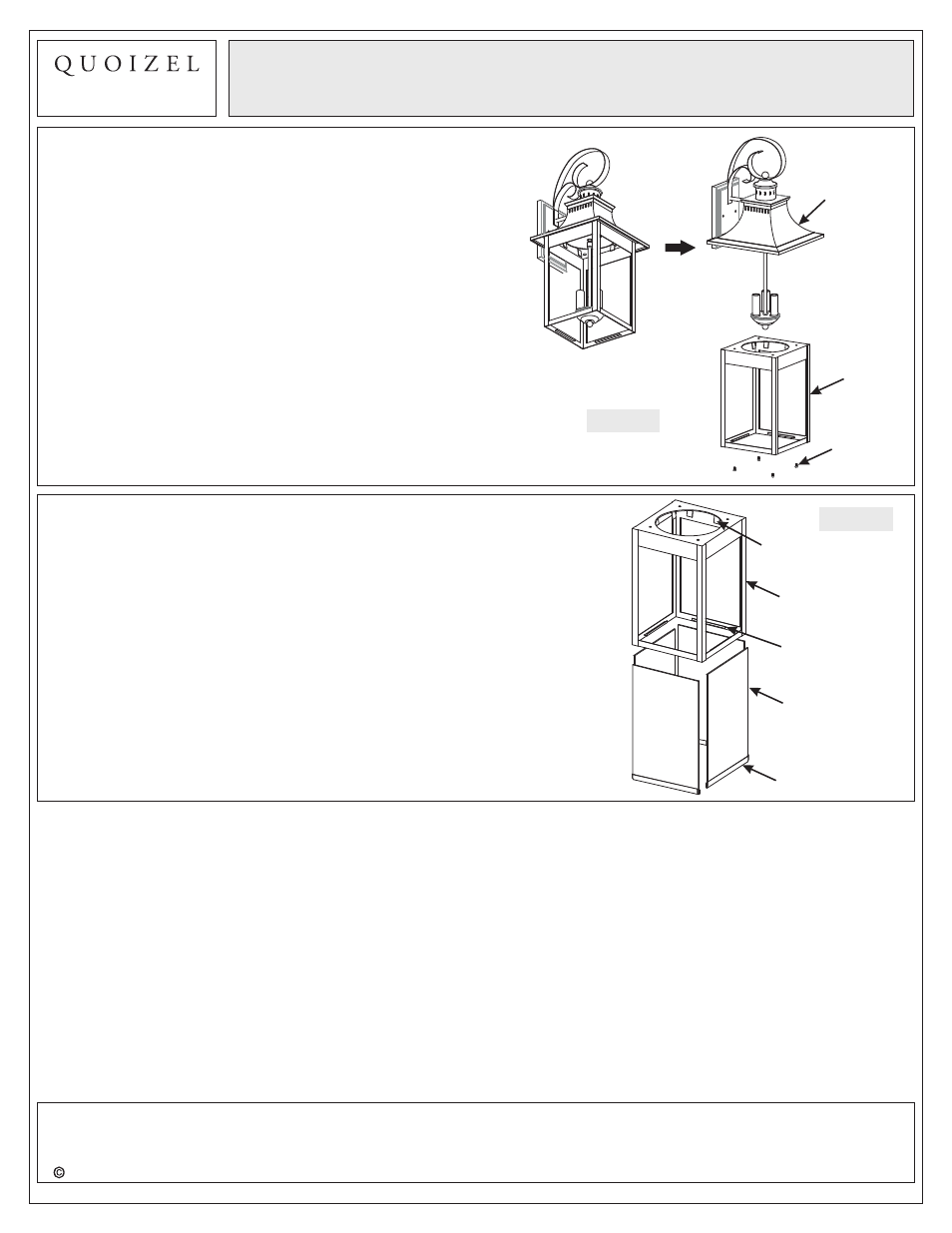 QUOIZEL

©