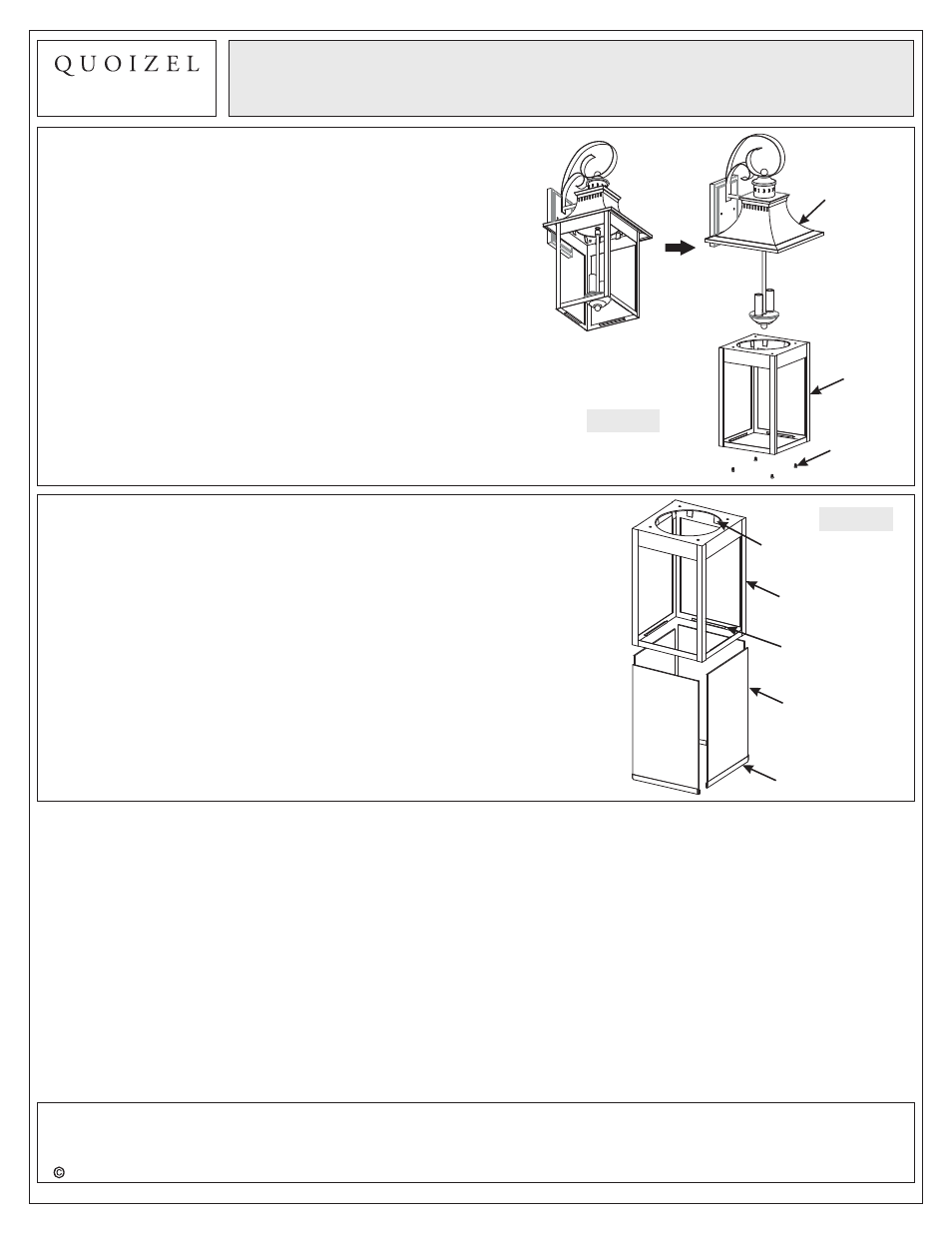 QUOIZEL

©