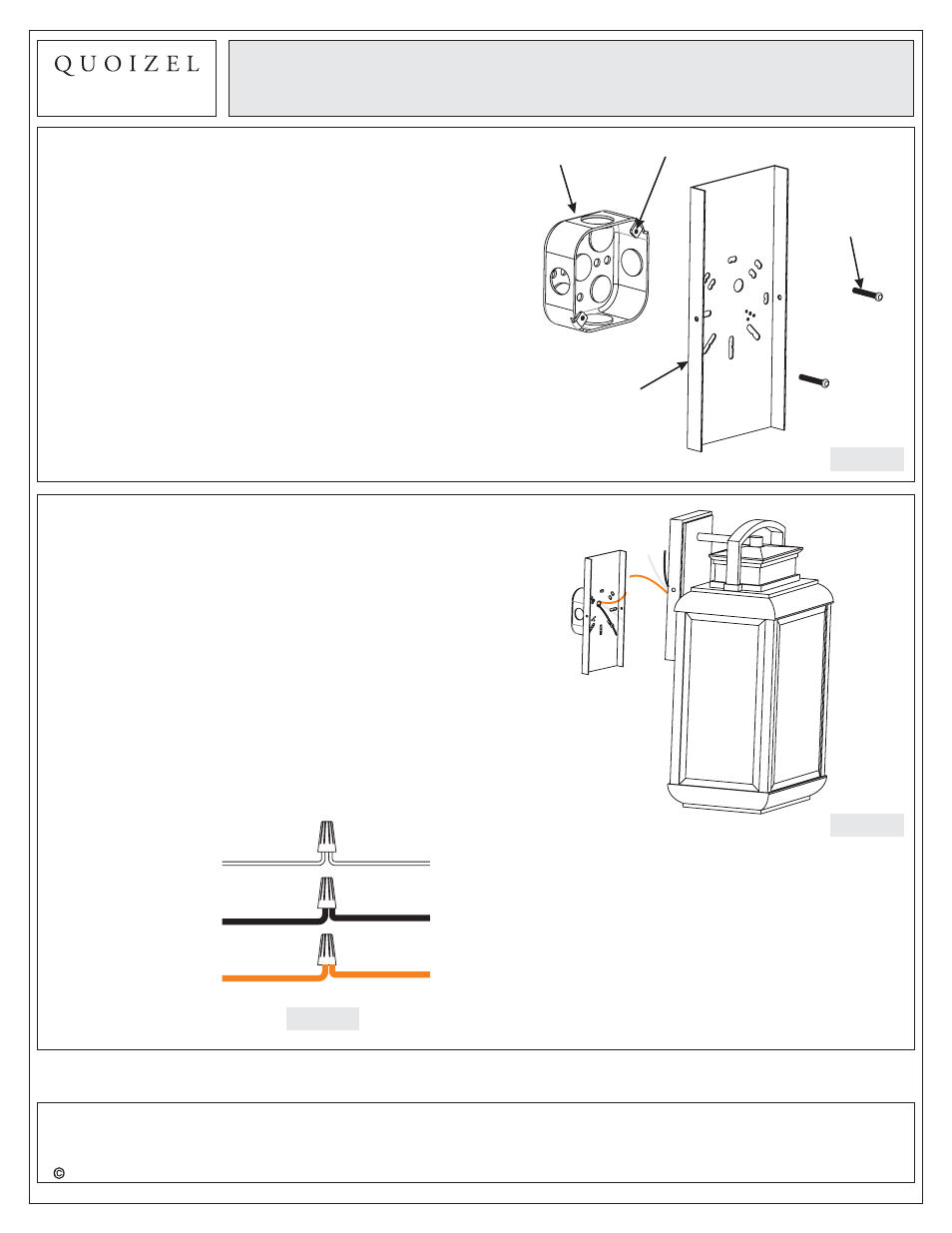 QUOIZEL

©