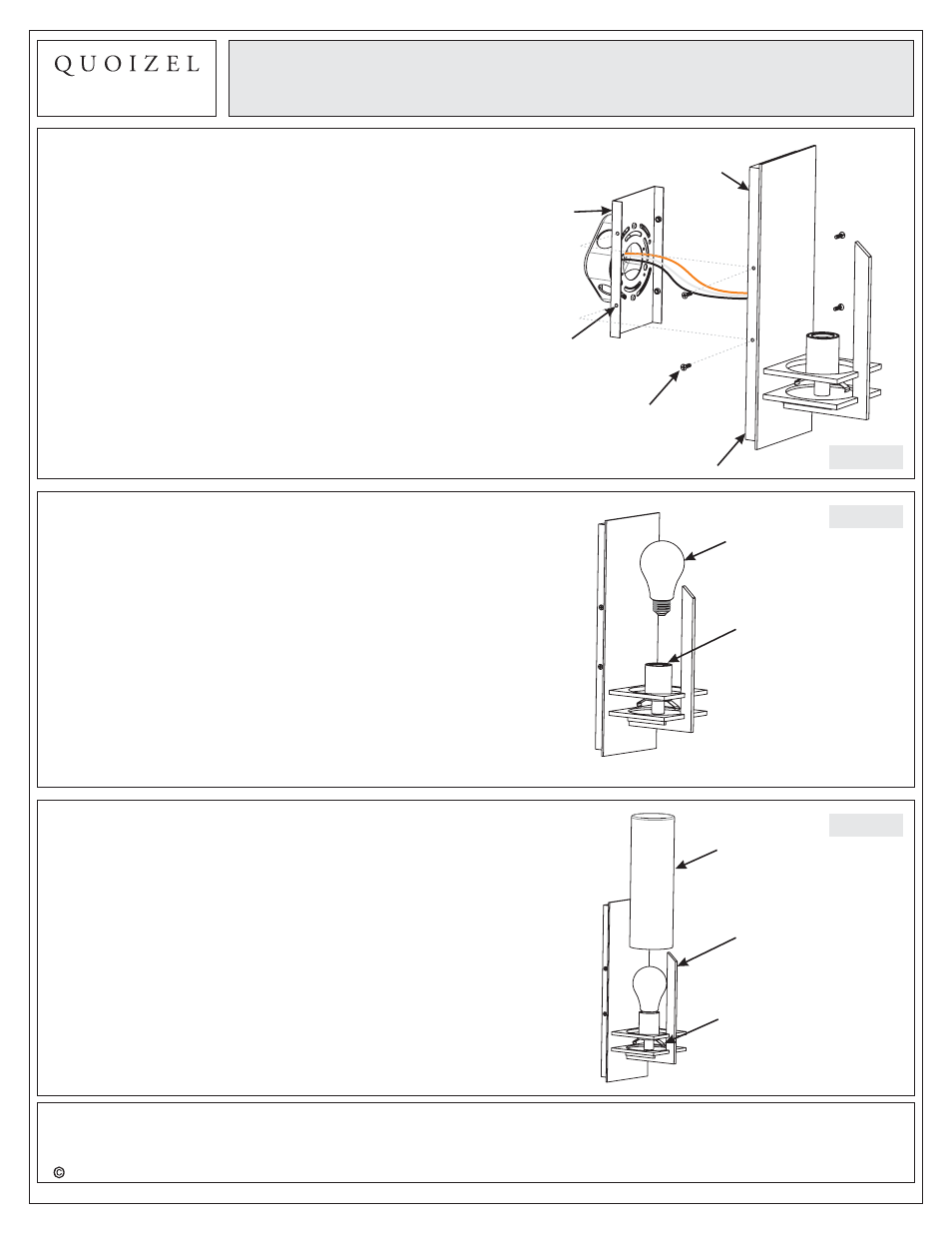 QUOIZEL

©