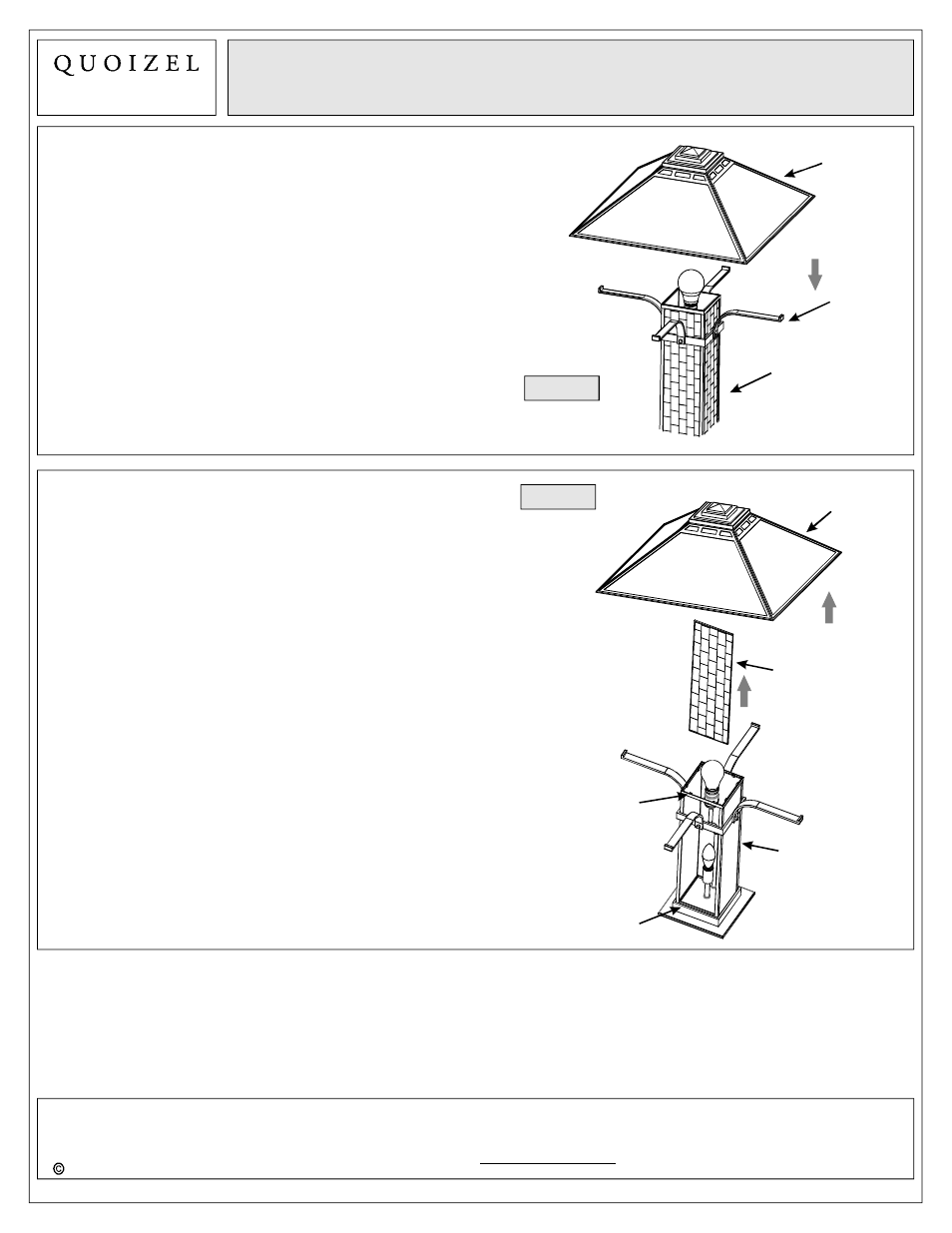 QUOIZEL

©