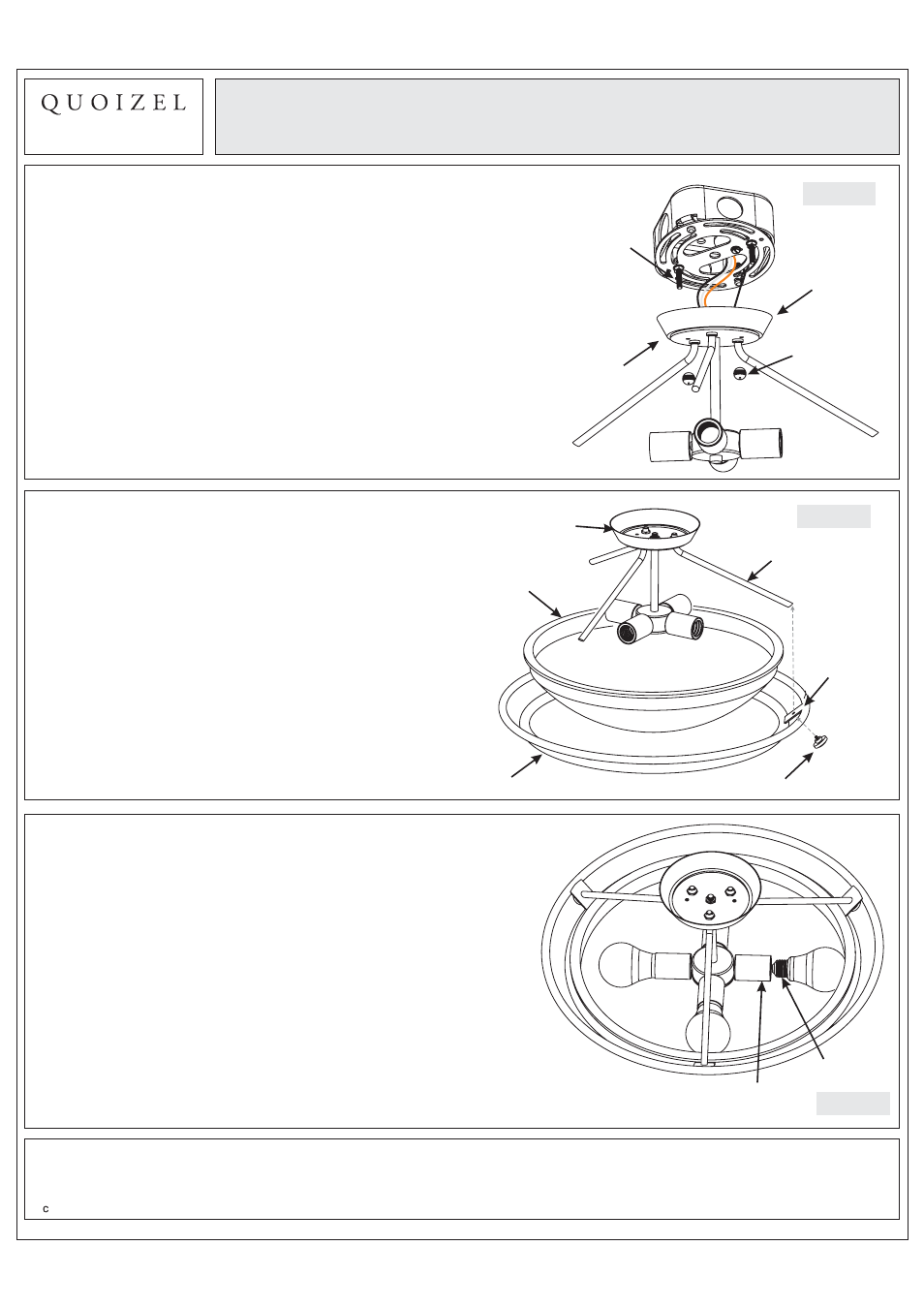 QUOIZEL

c