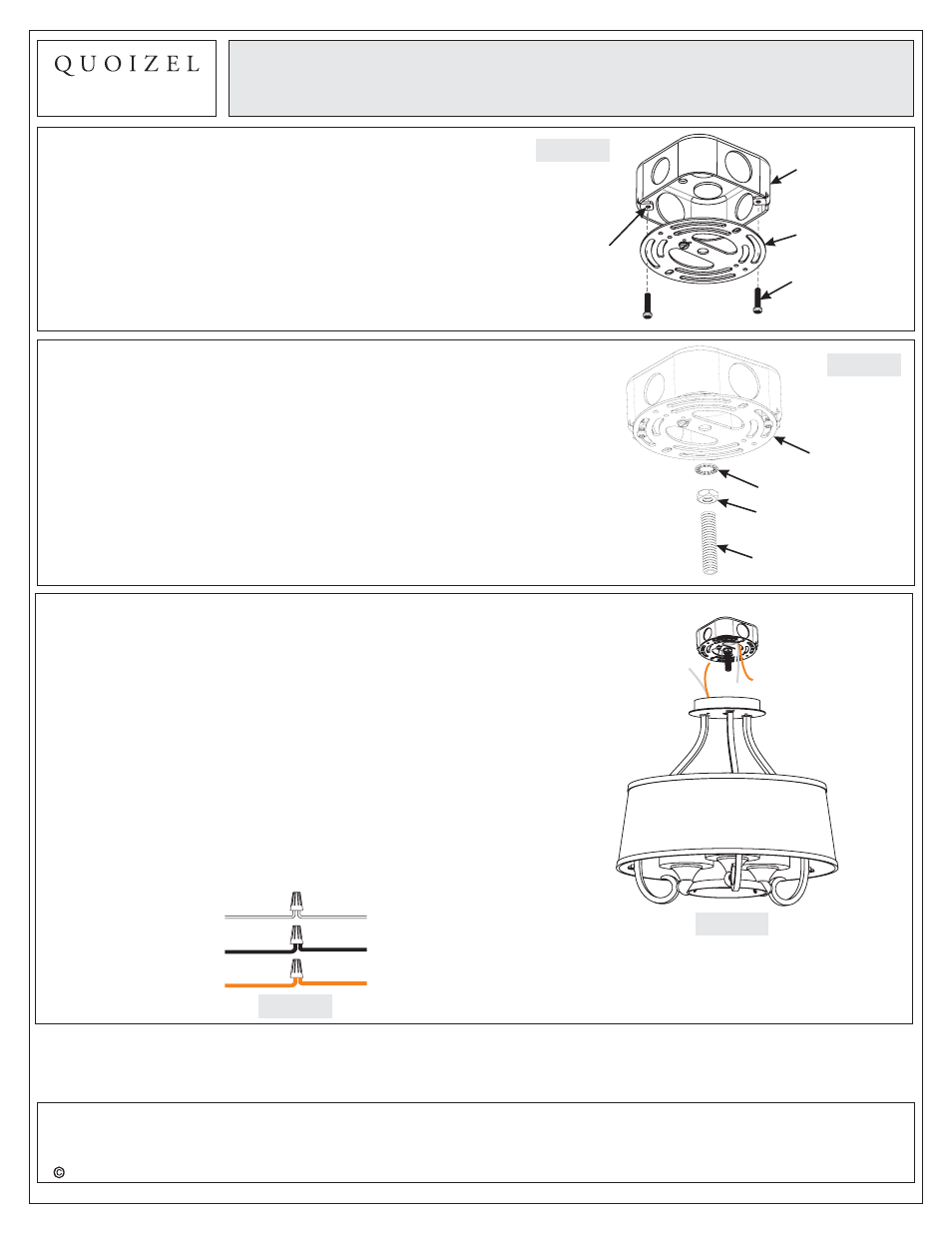 QUOIZEL

©