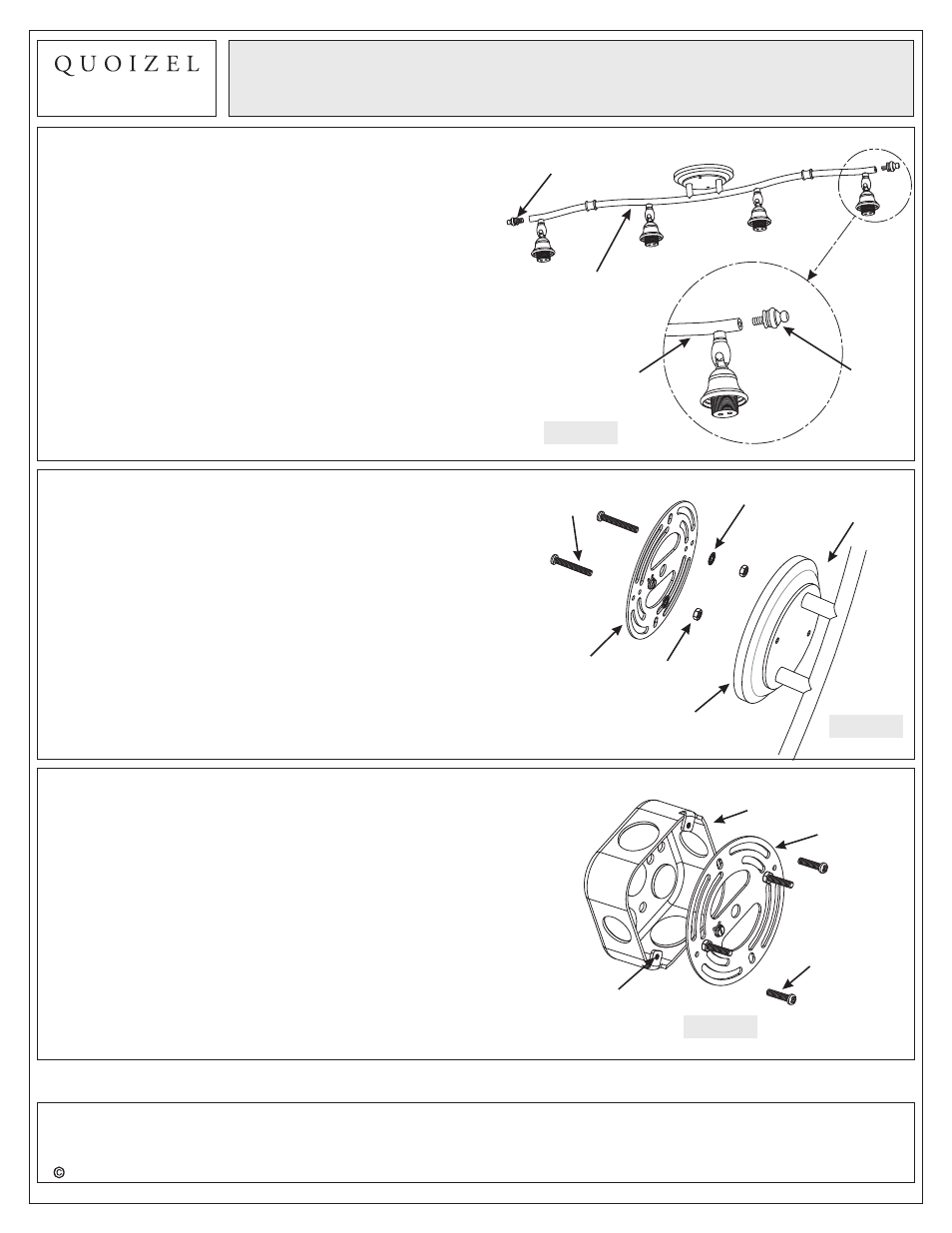 QUOIZEL

©