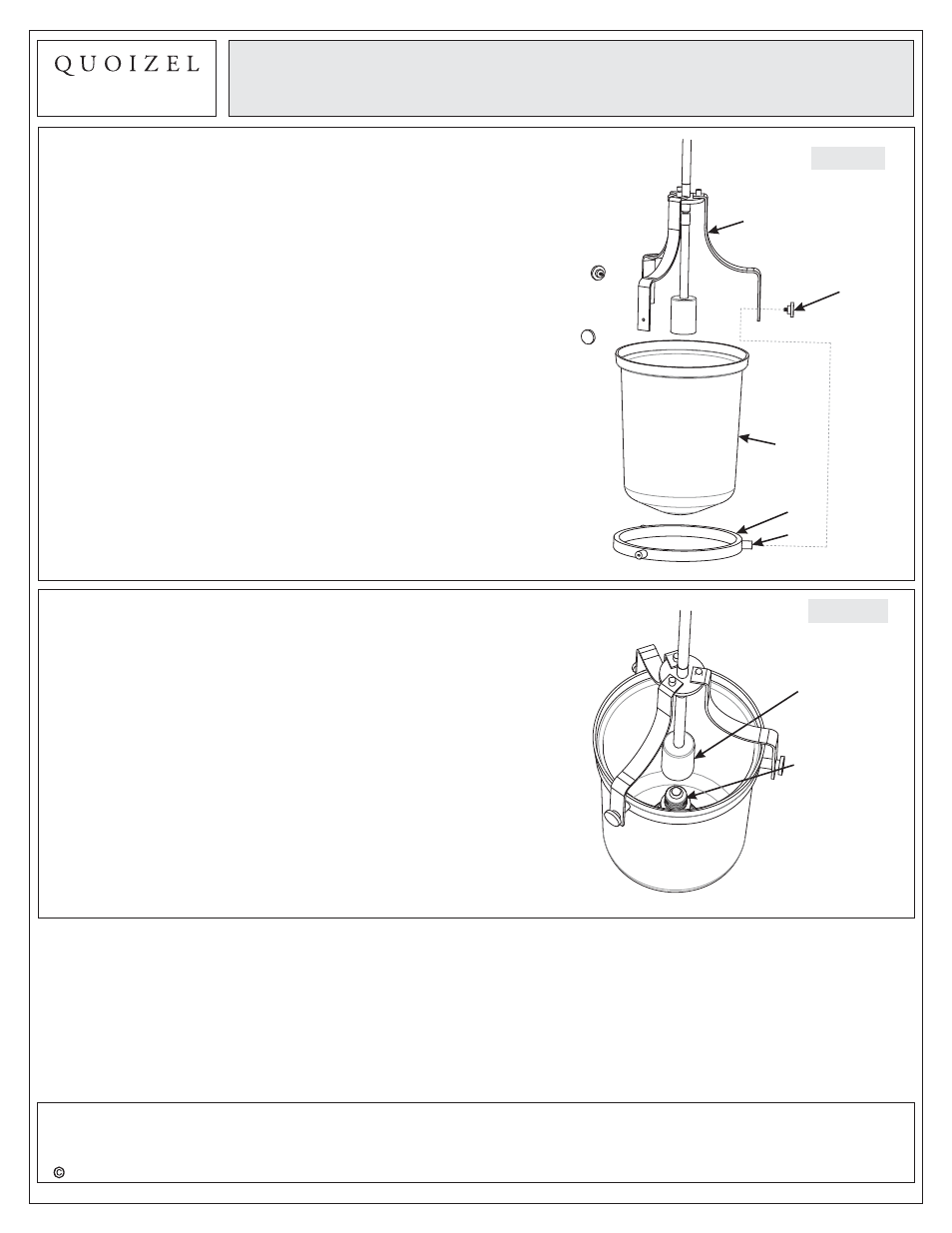 QUOIZEL

©