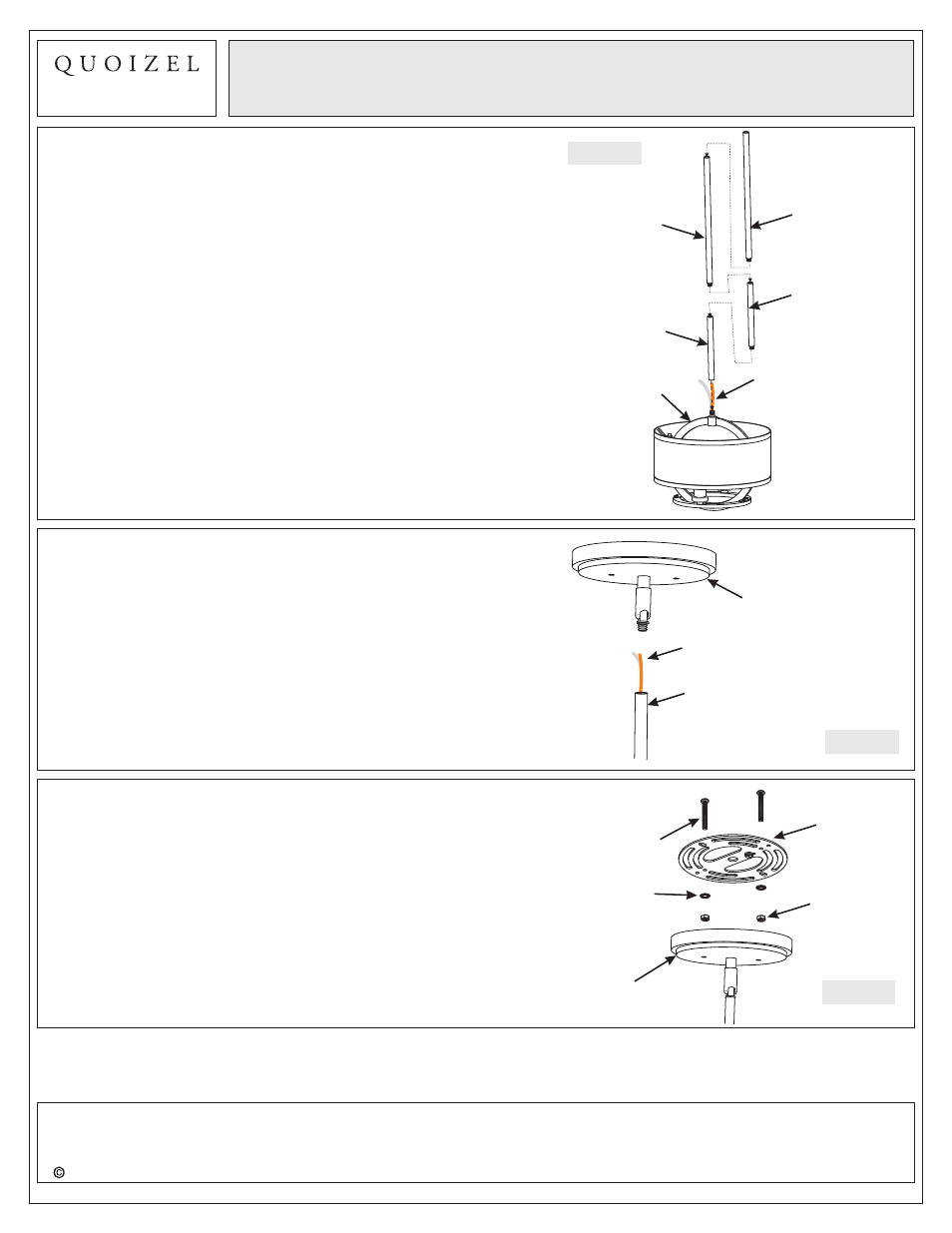 QUOIZEL

©