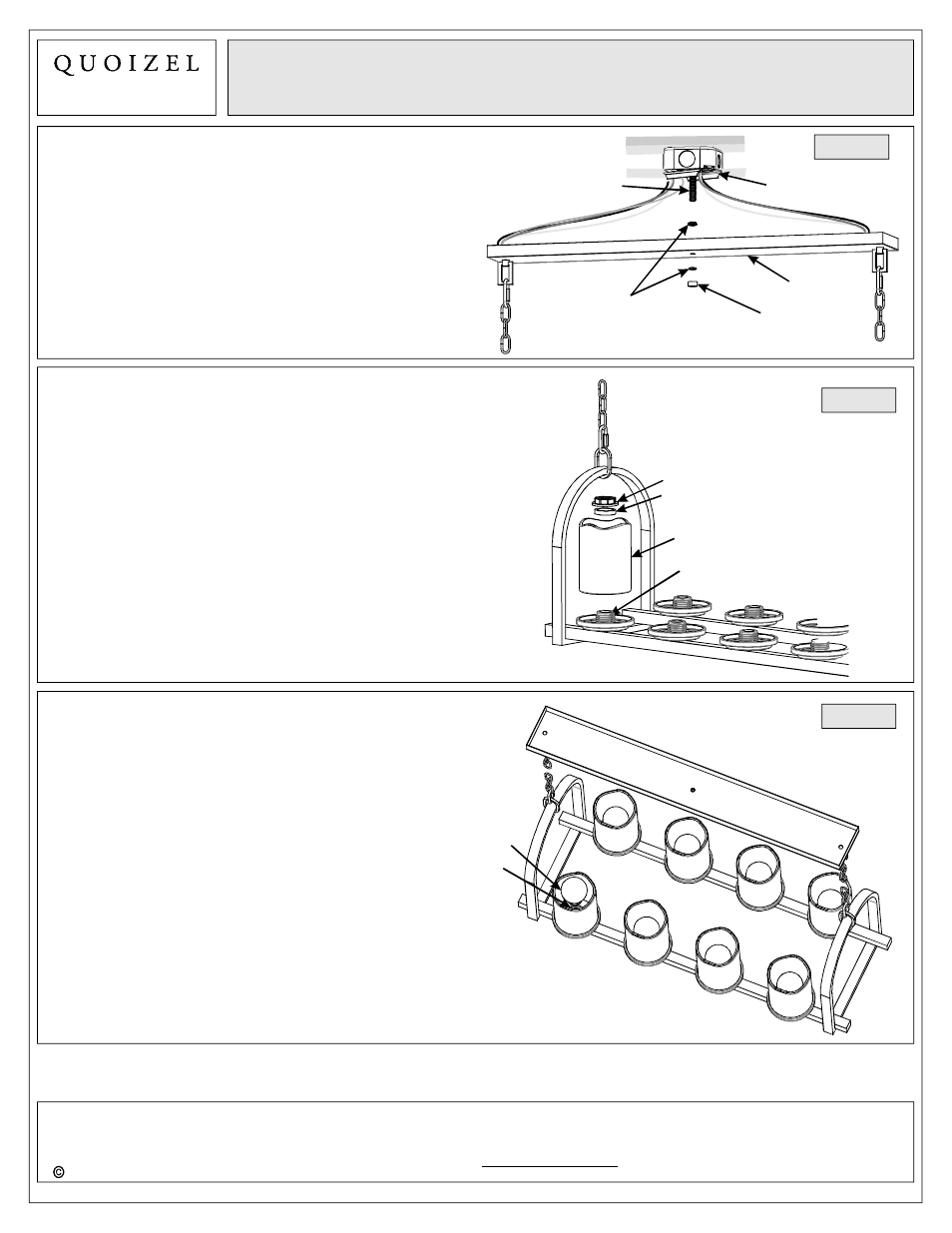 QUOIZEL

©