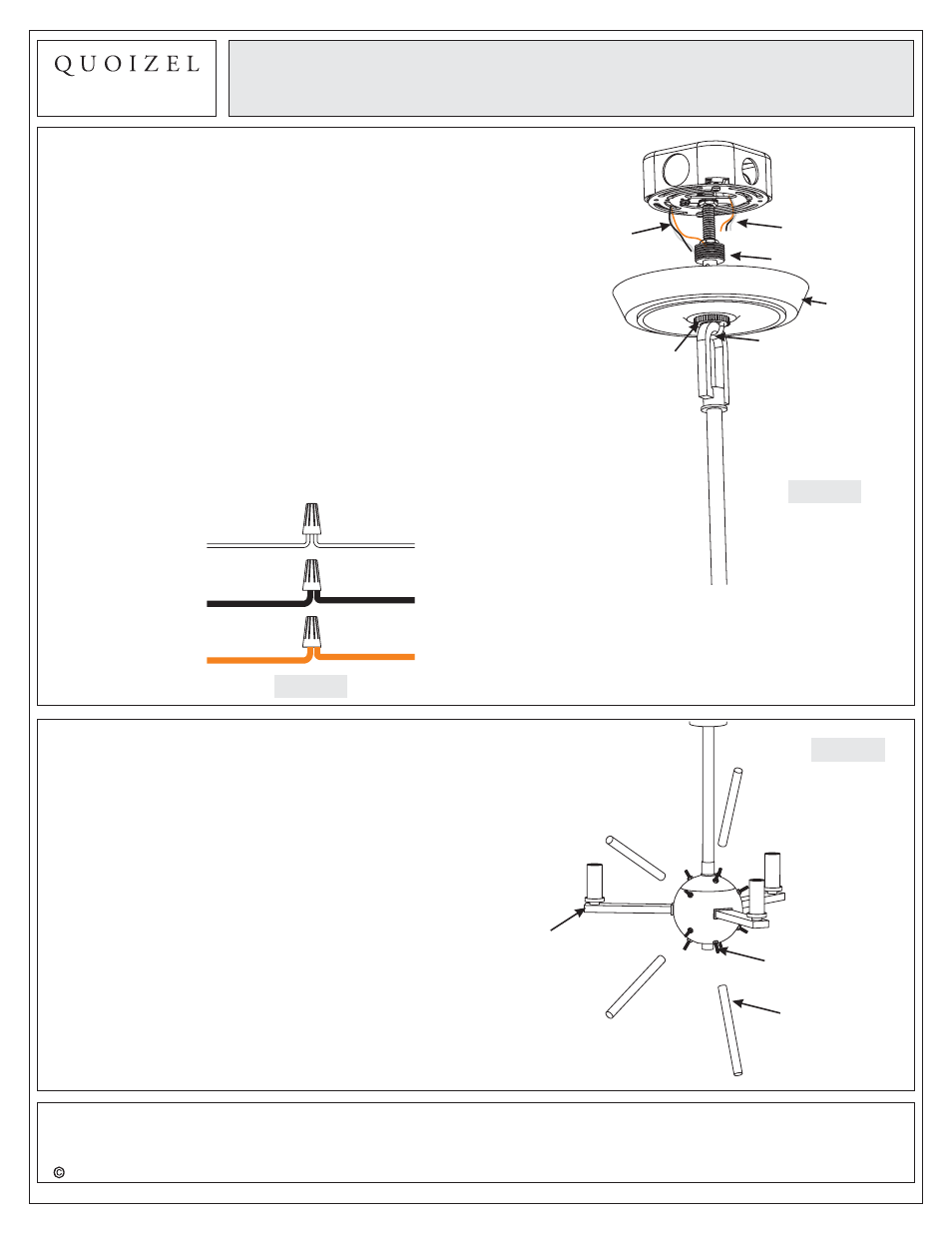 QUOIZEL

©