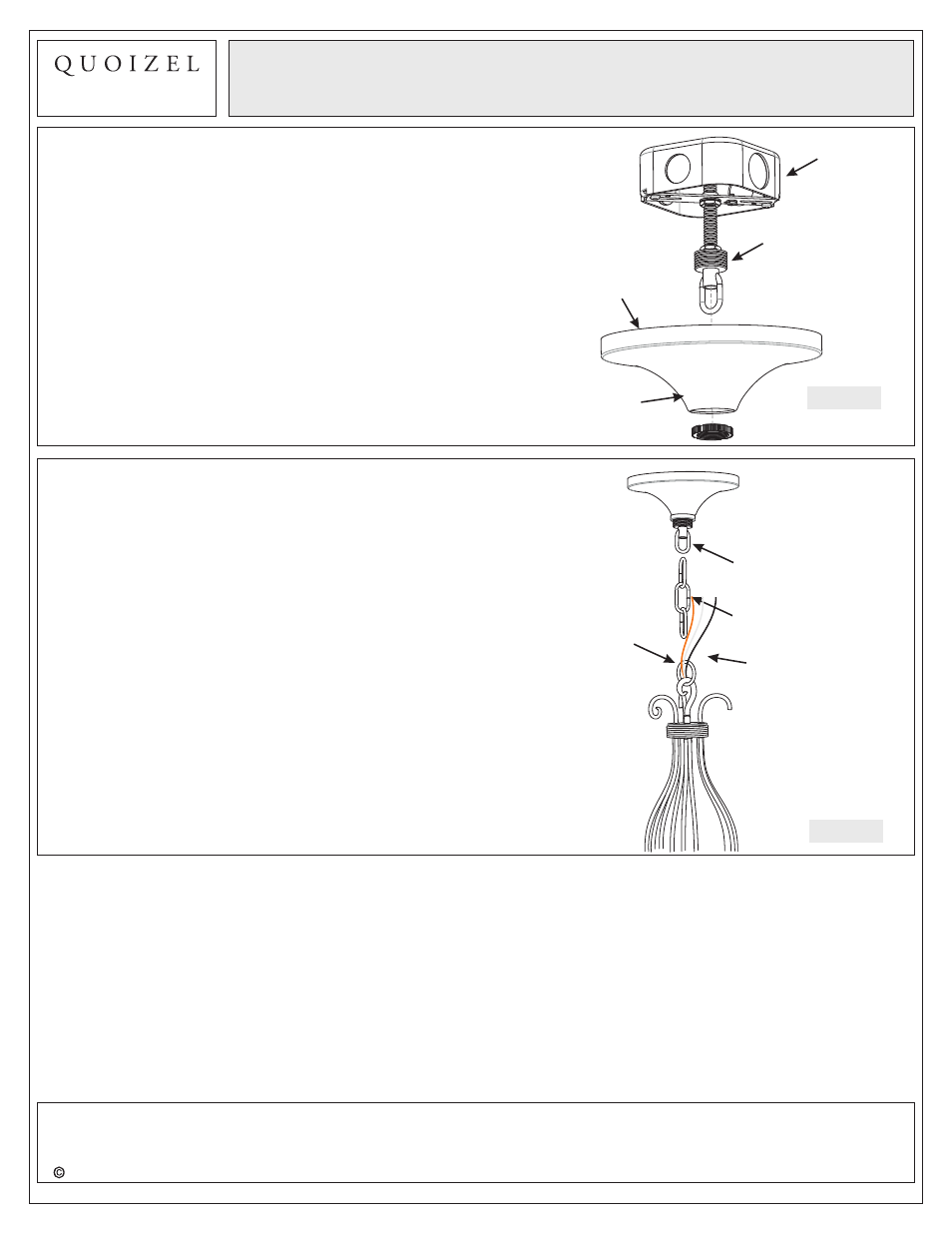 QUOIZEL

©