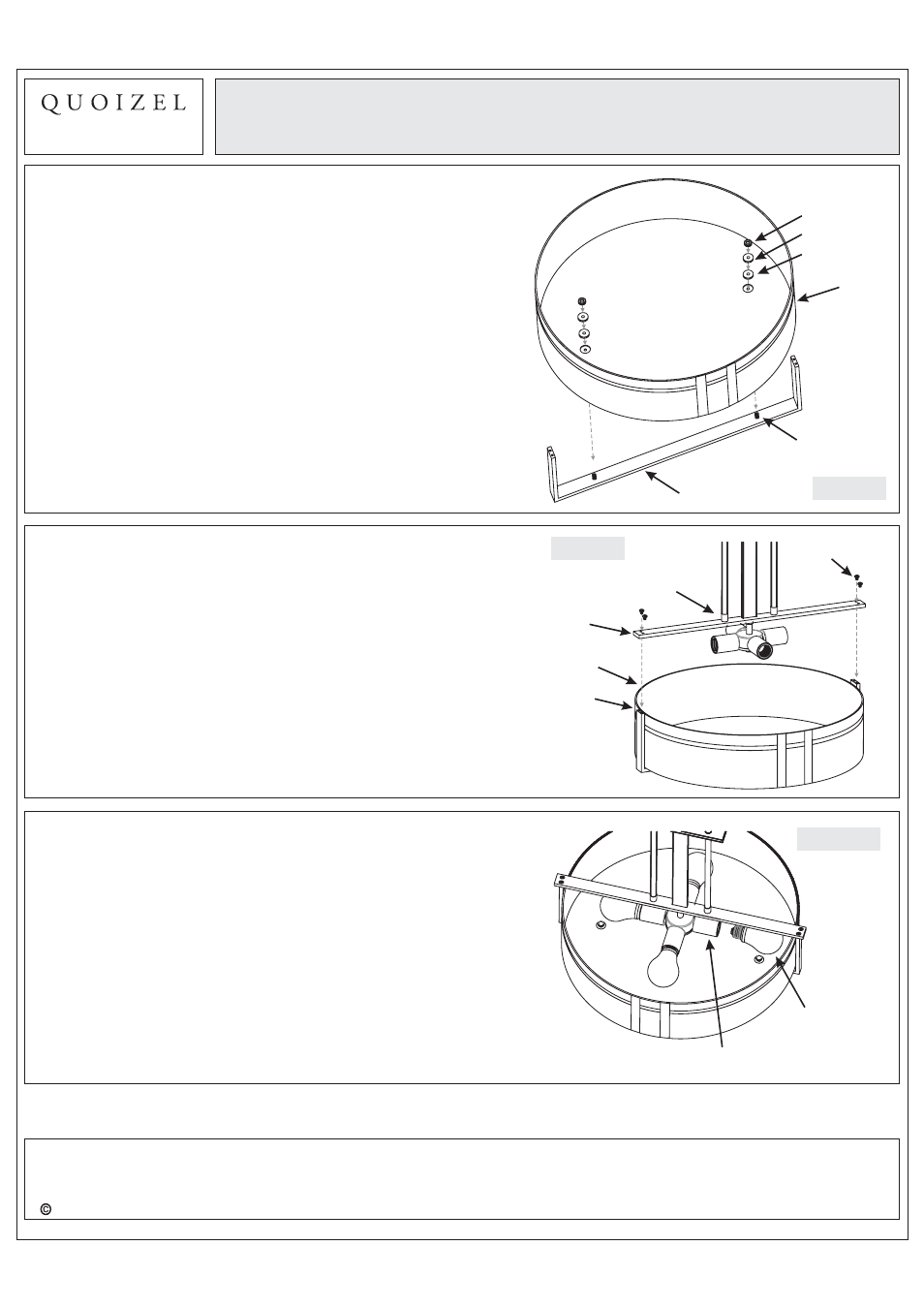 QUOIZEL

©