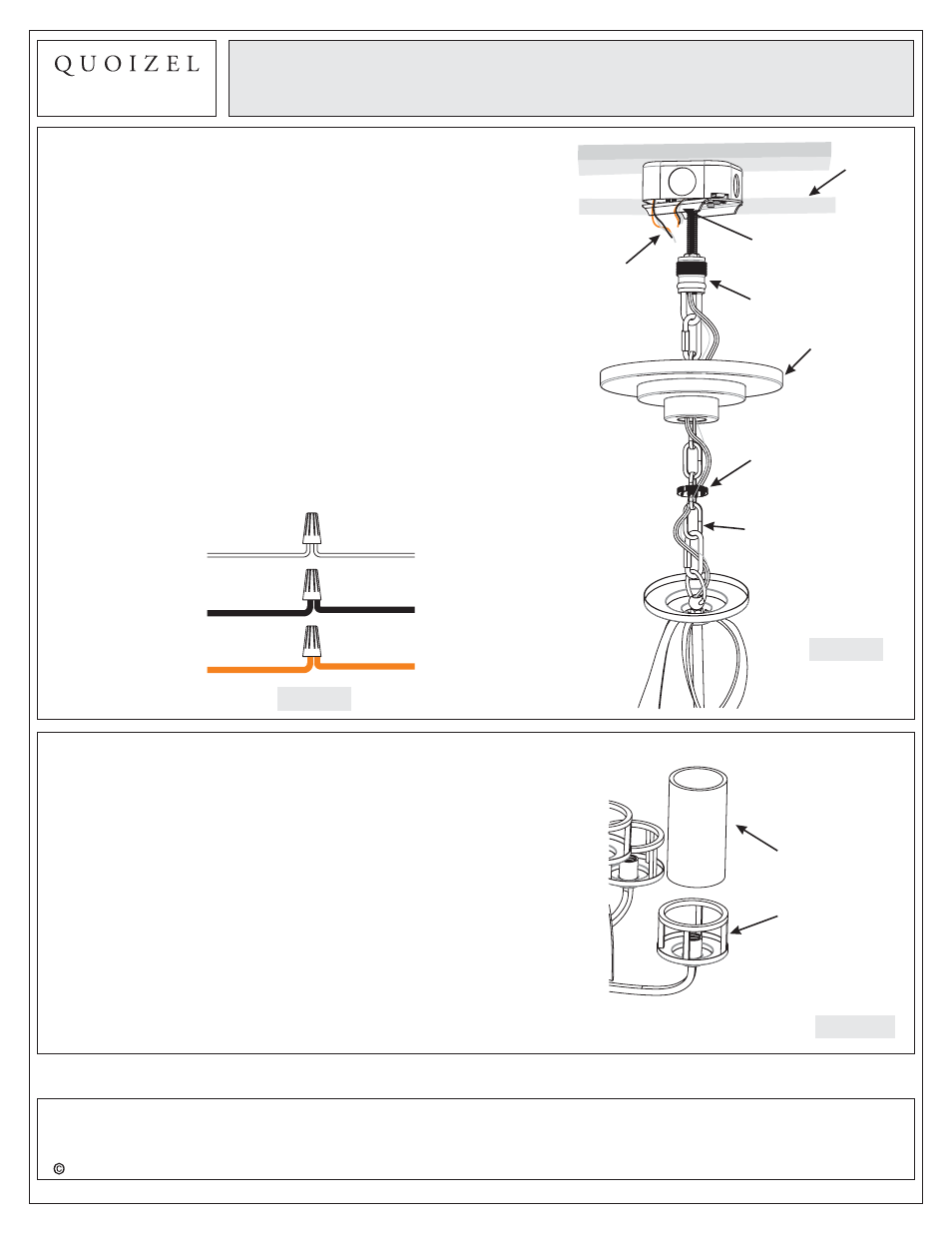 QUOIZEL

©