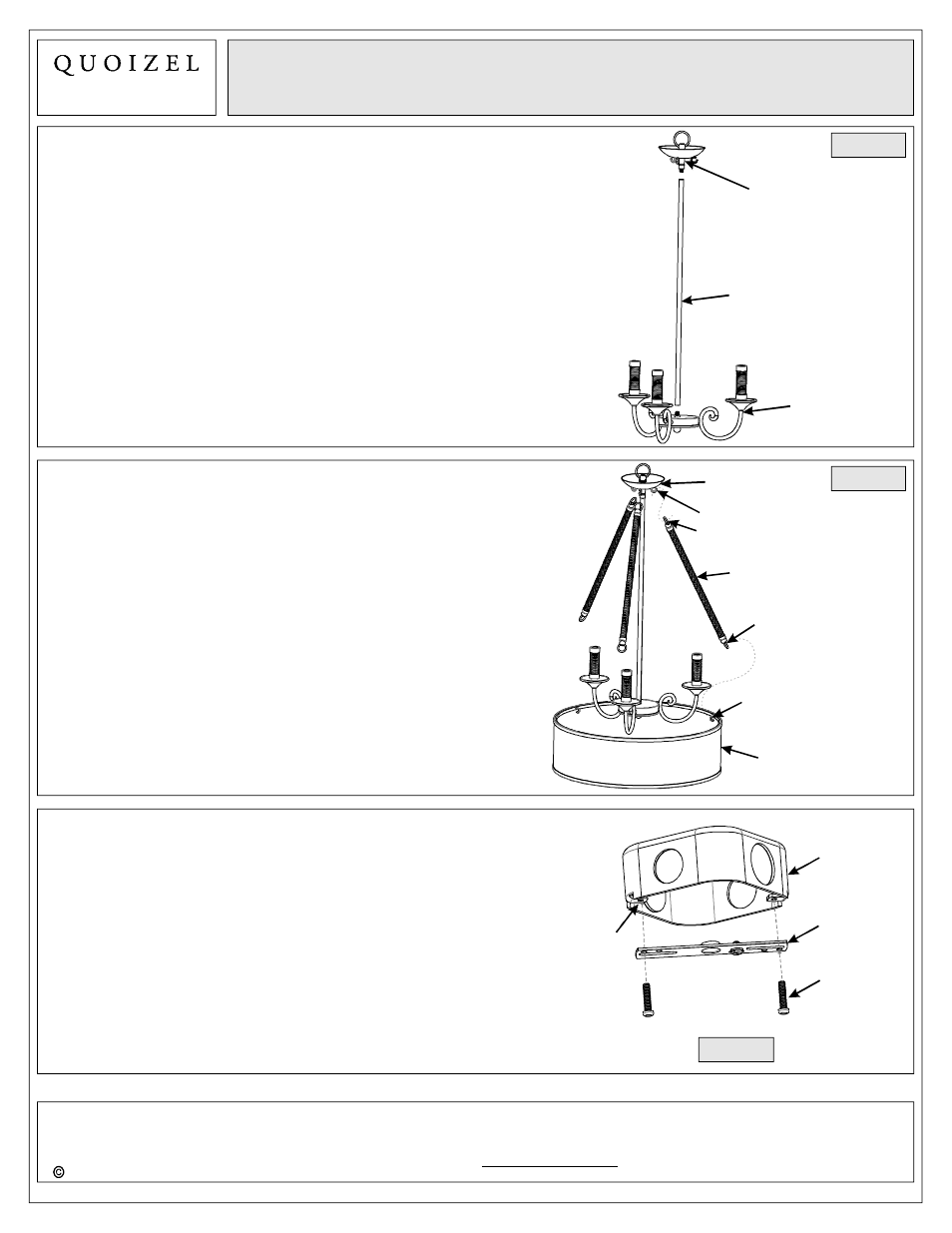 QUOIZEL

©