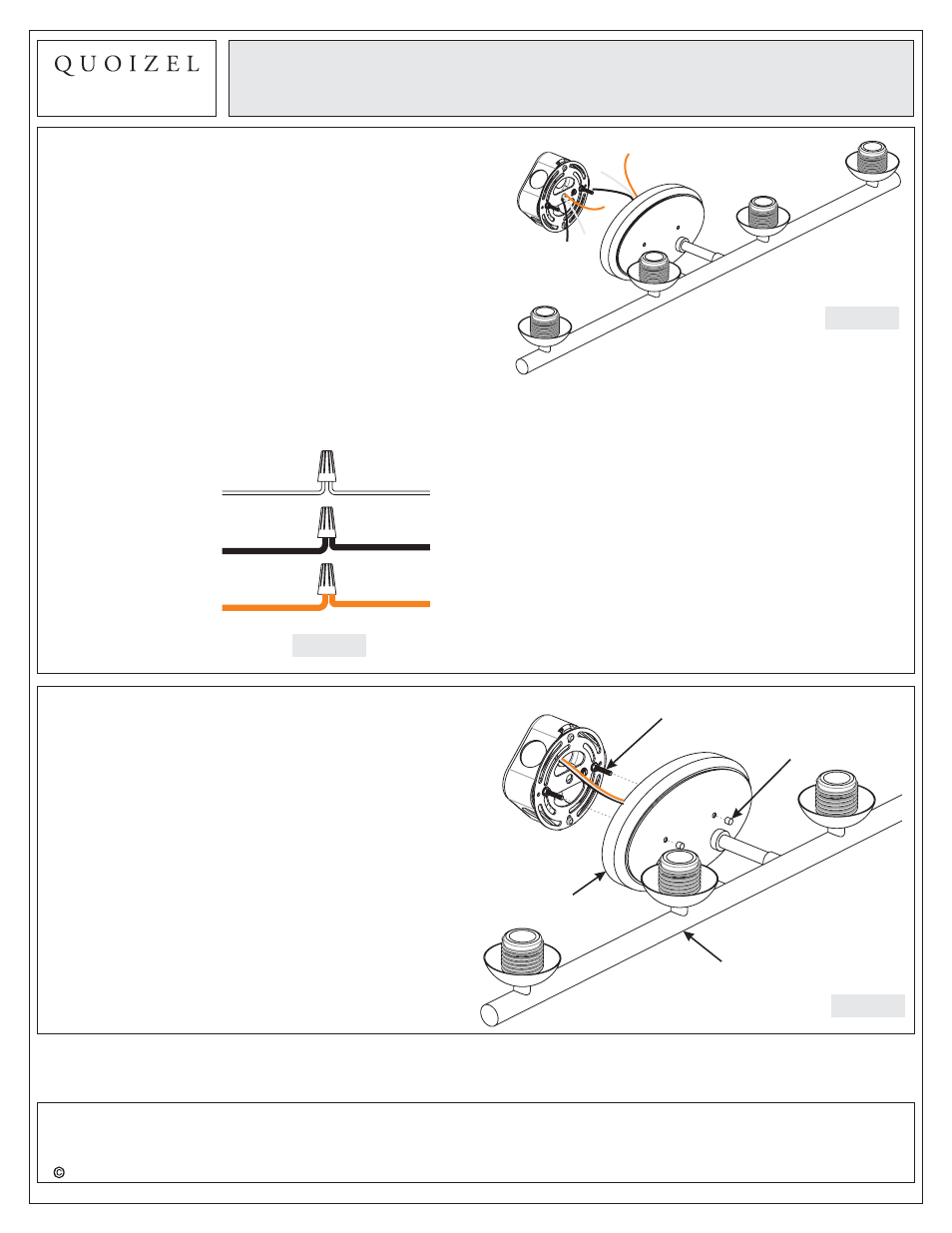 QUOIZEL

©