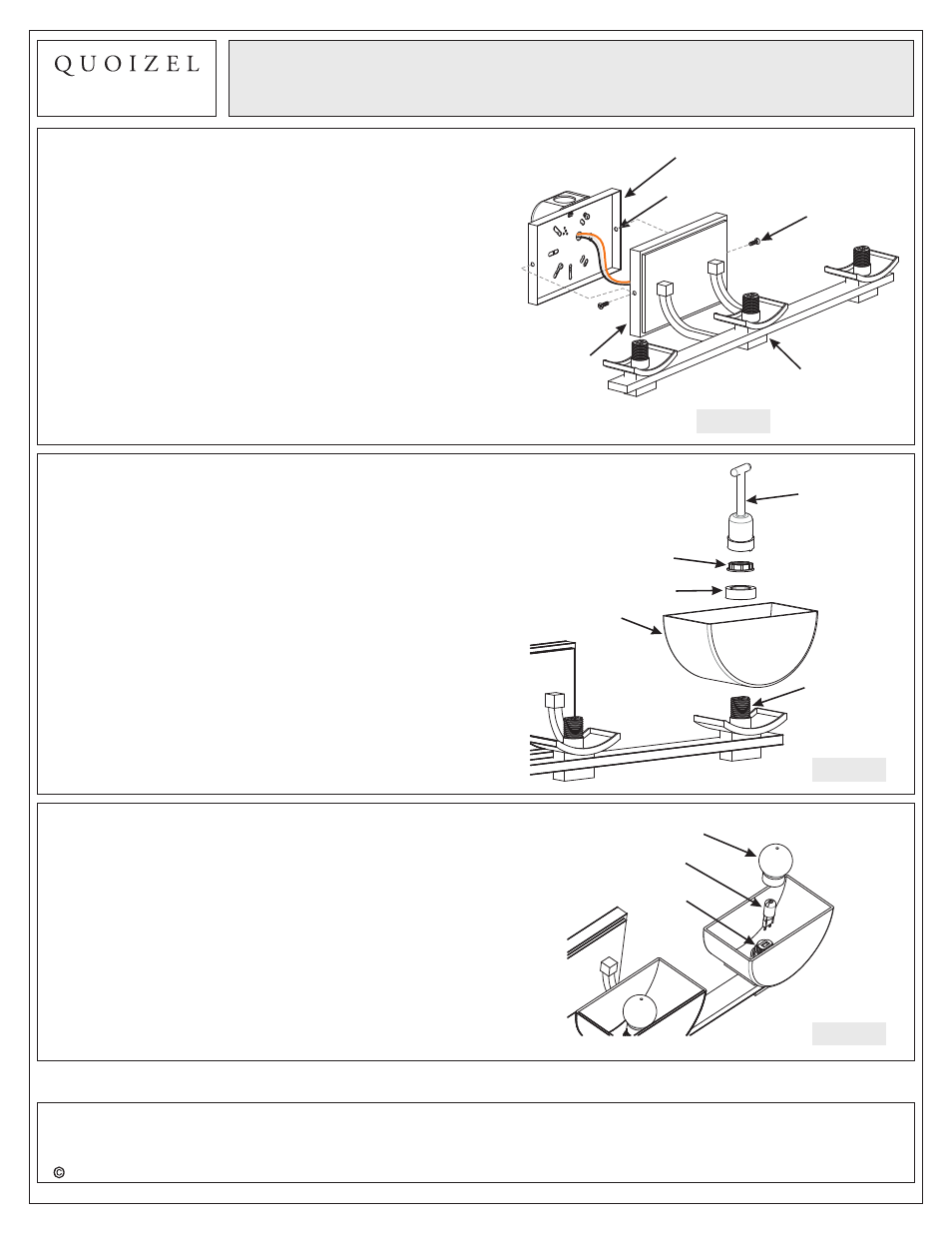 QUOIZEL

©