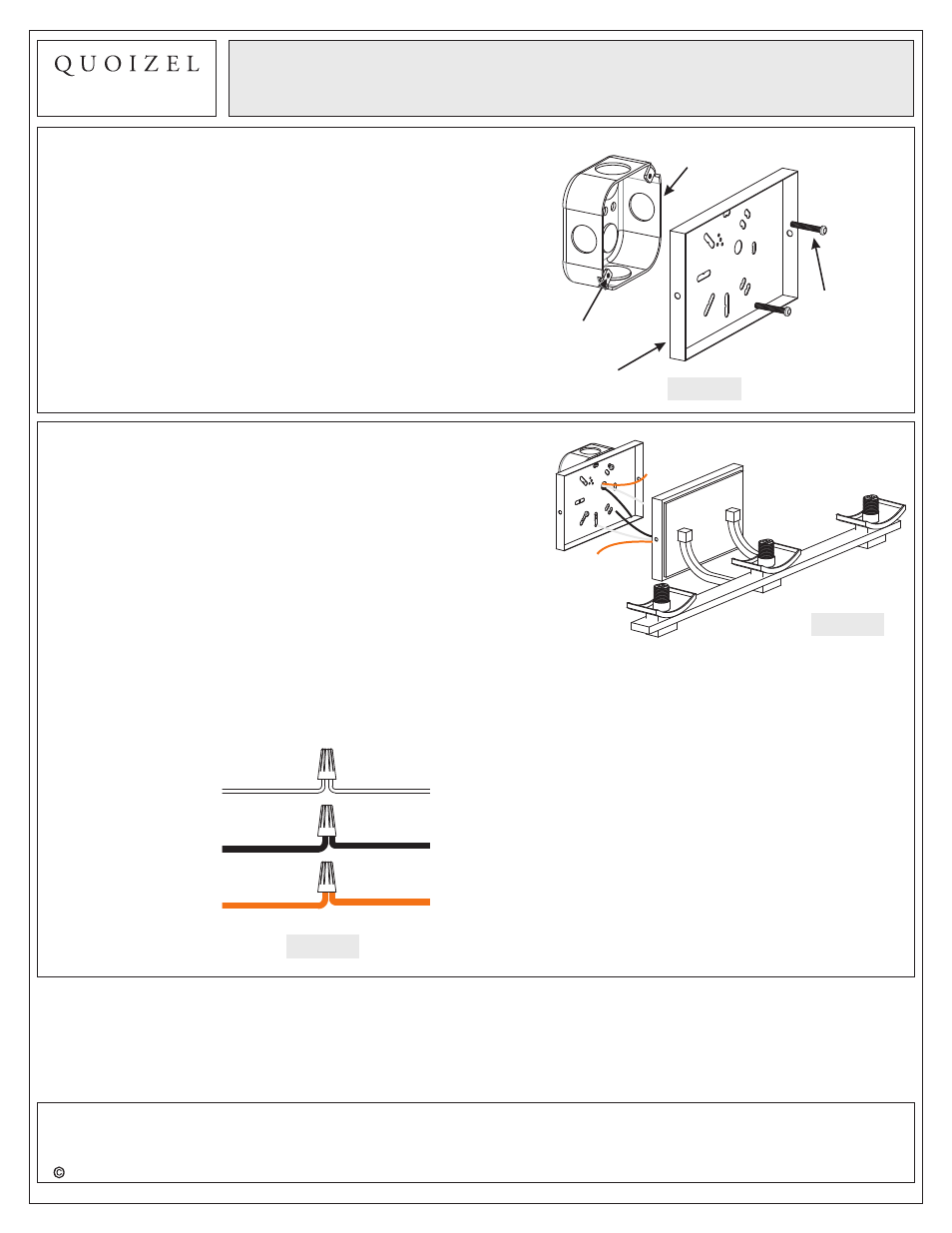 QUOIZEL

©