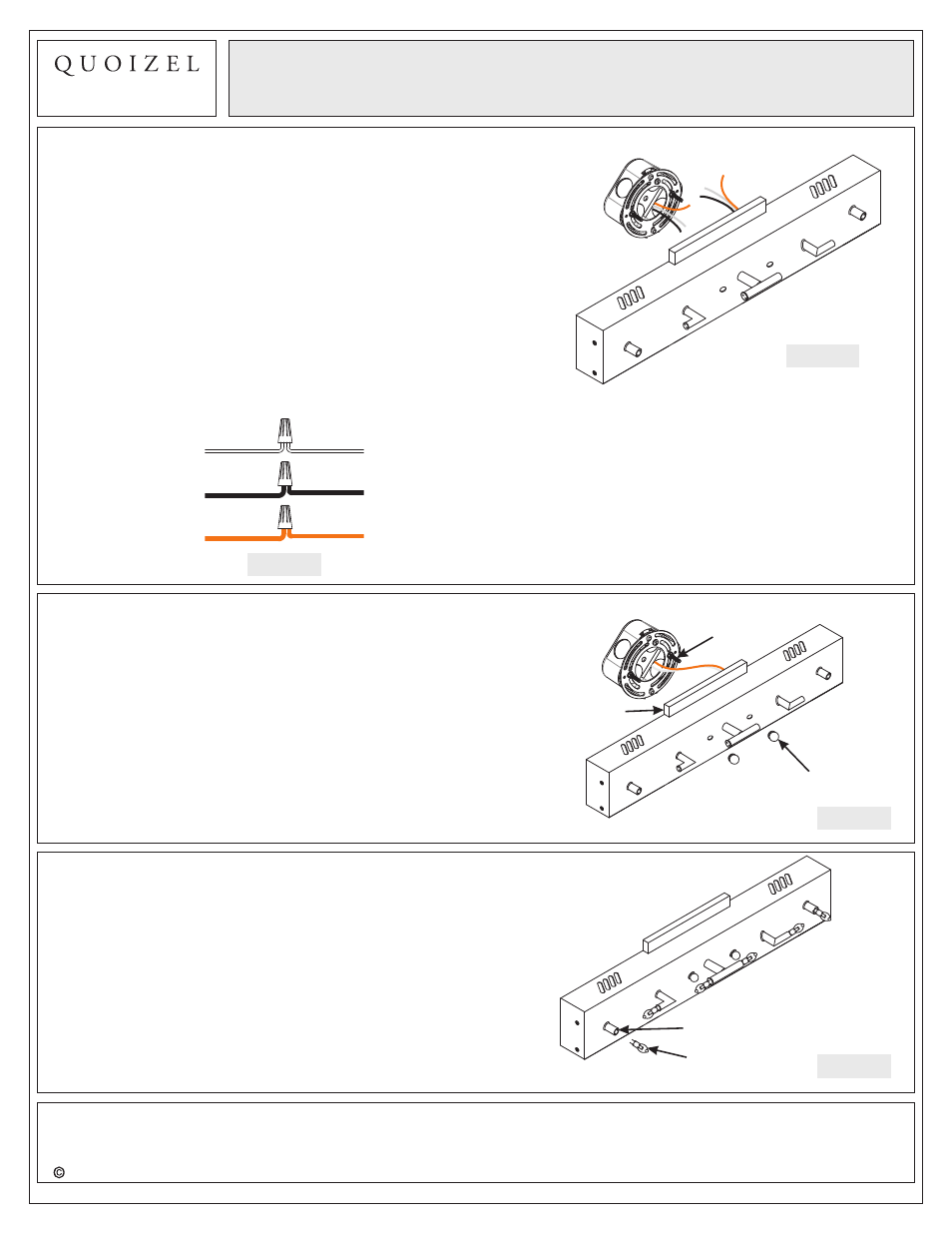 QUOIZEL

©