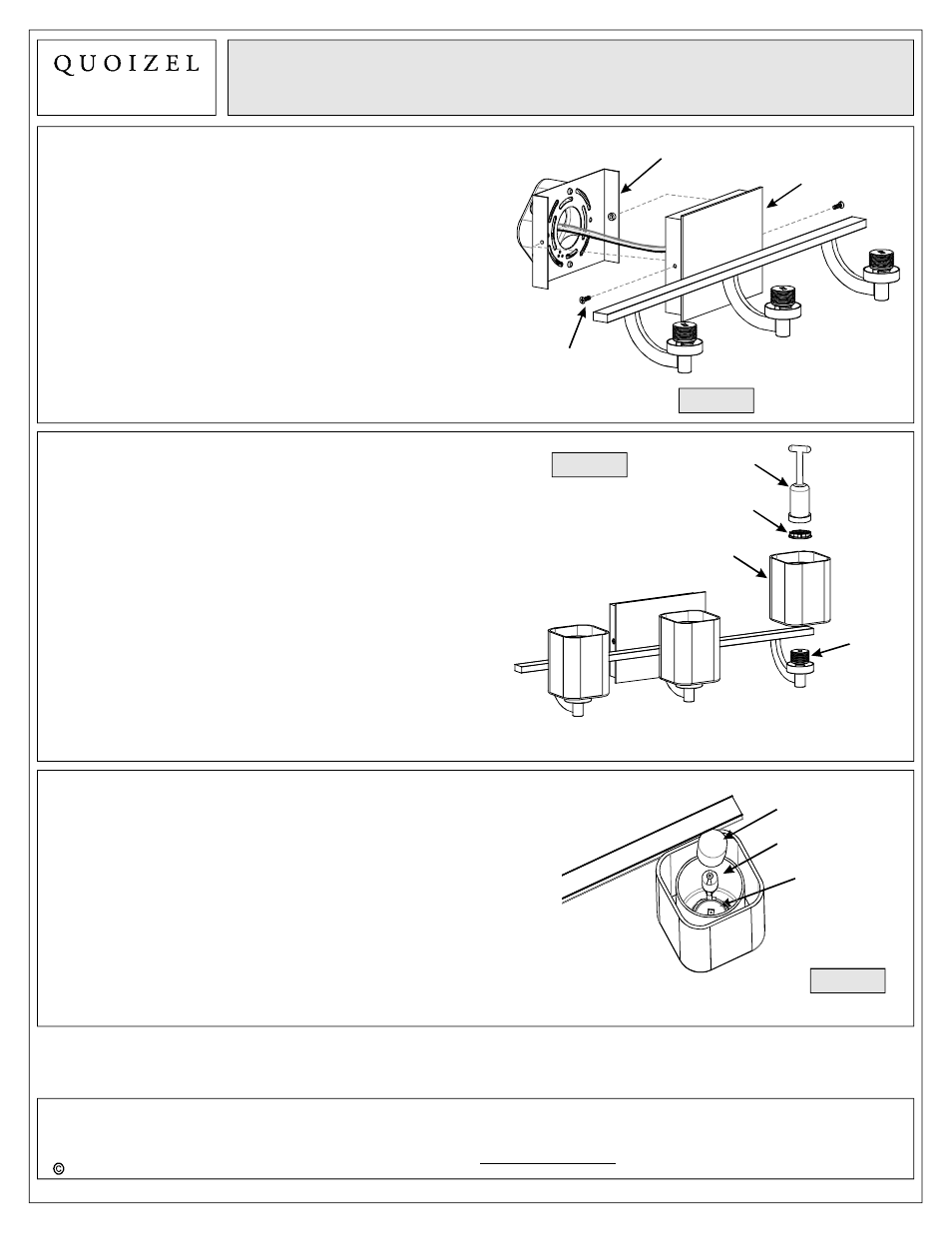 QUOIZEL

©