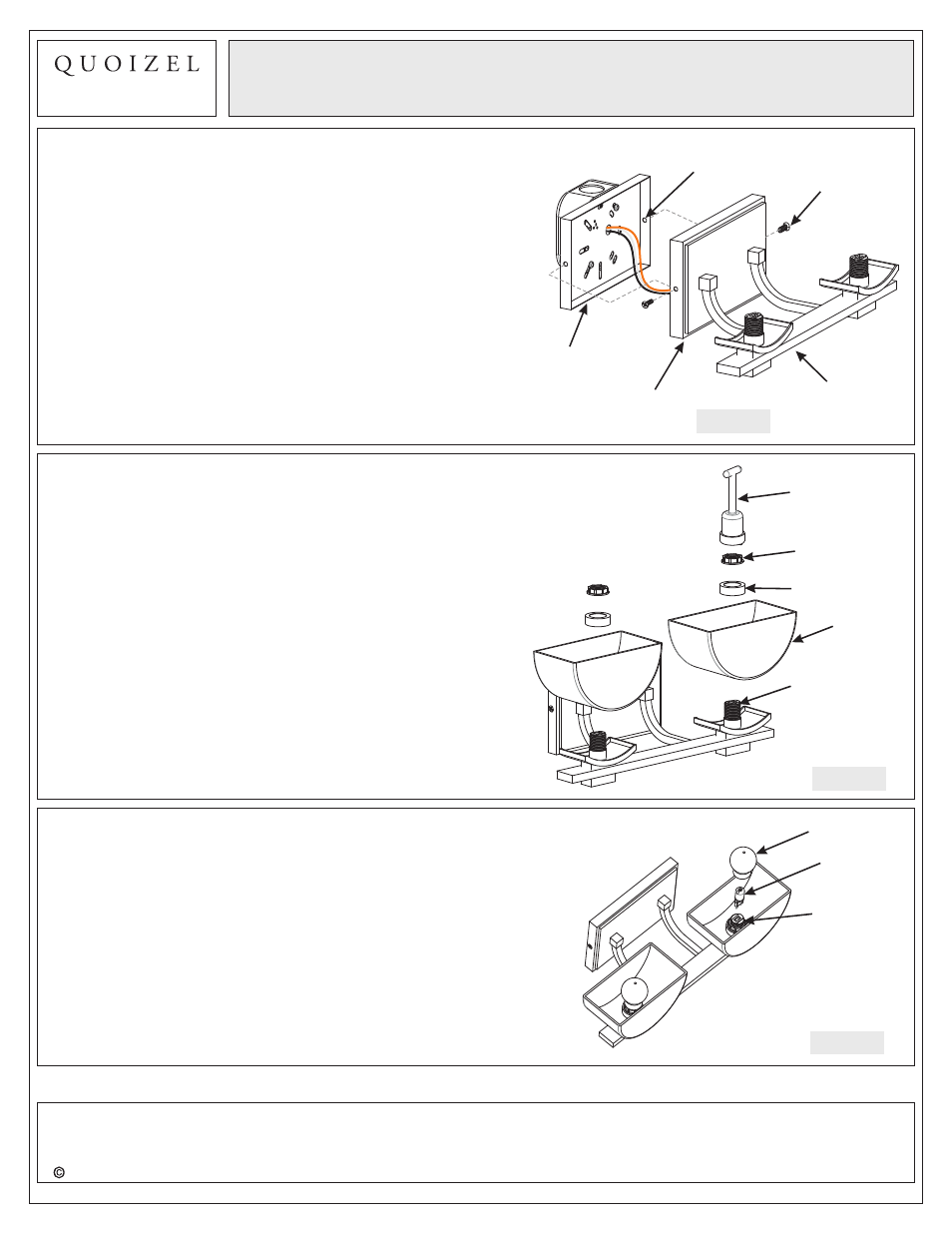 QUOIZEL

©