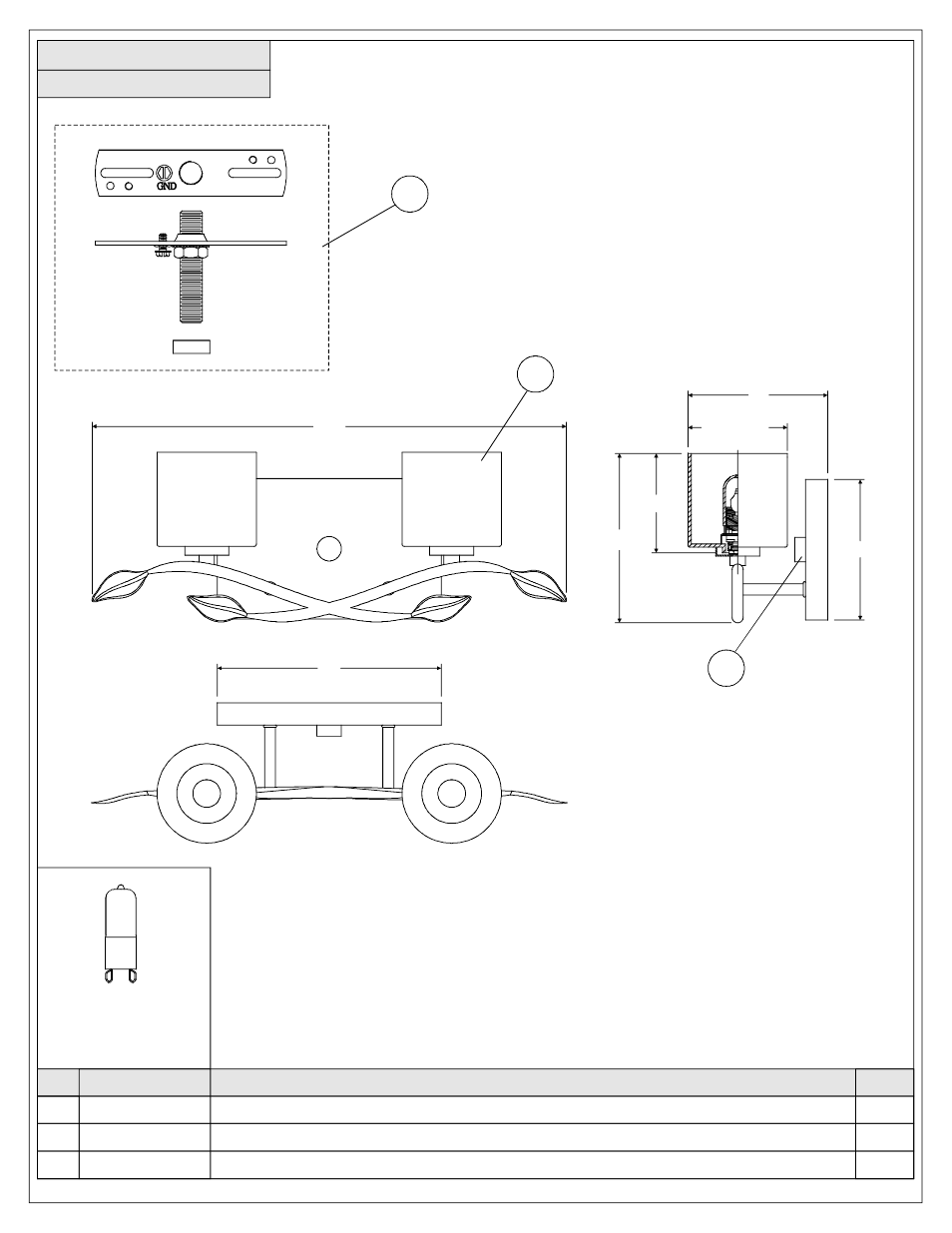 GND