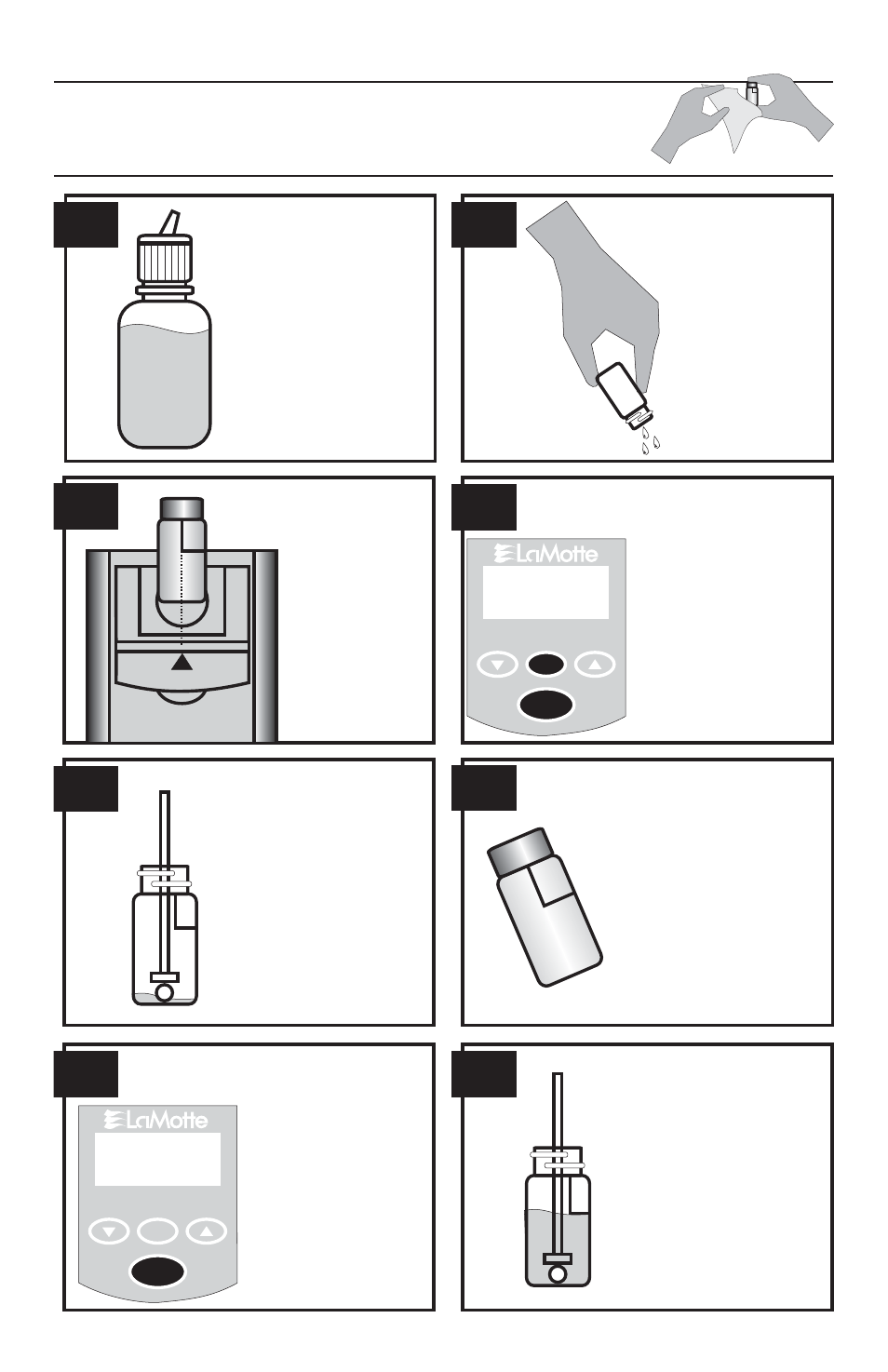 LaMotte

LaMotte