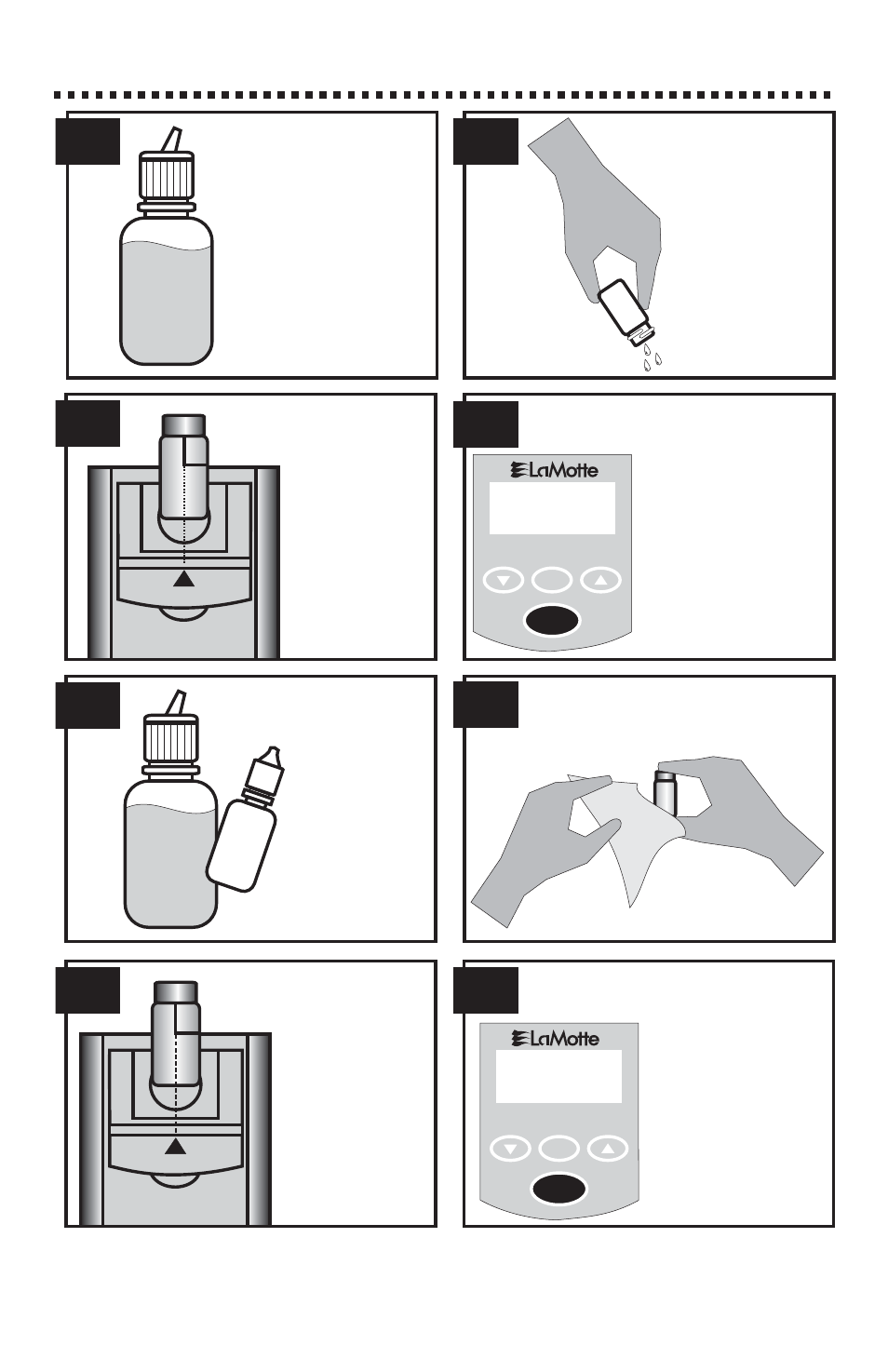 LaMotte

LaMotte