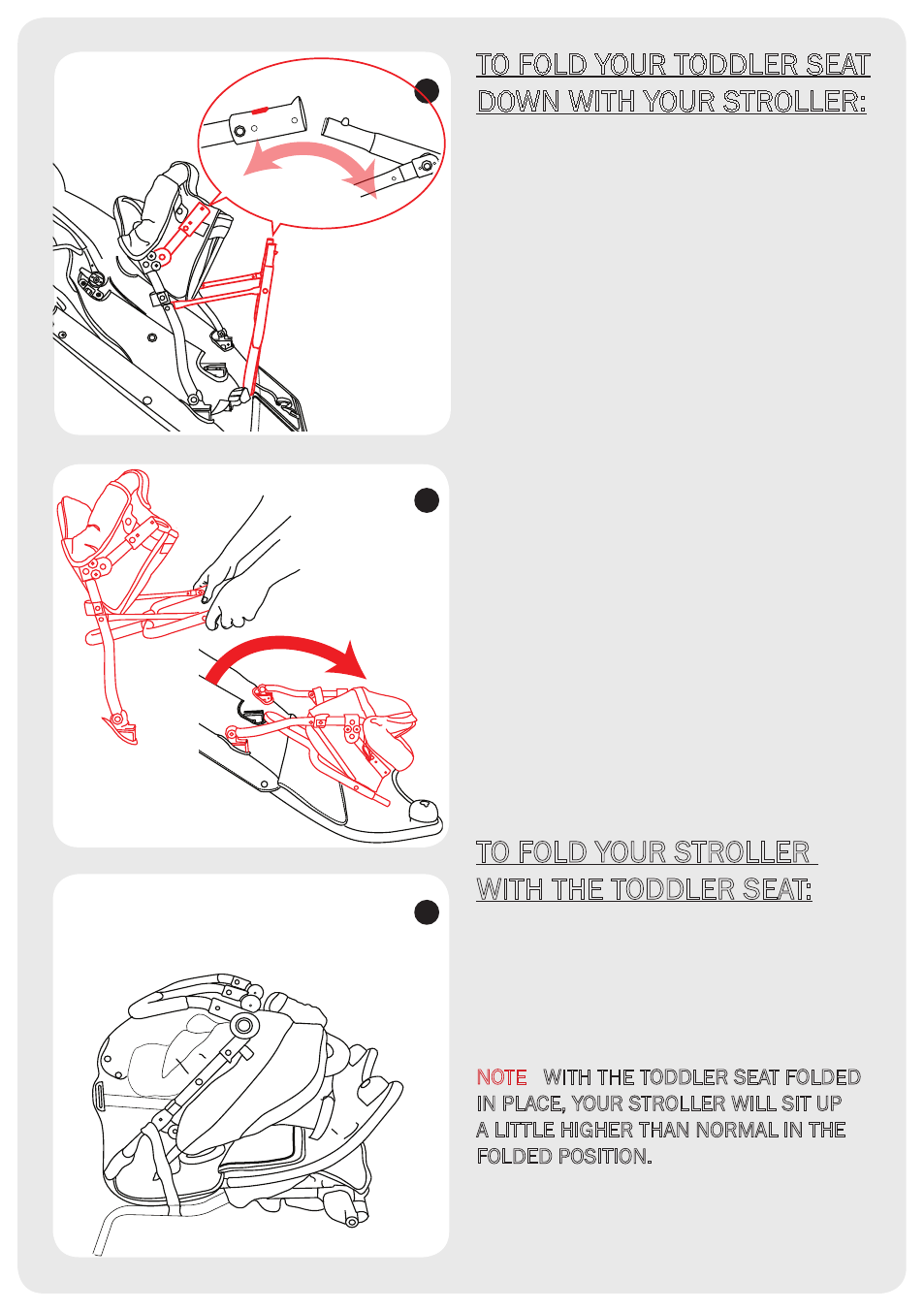 TO FOLD YOUR TODDLER SEAT DOWN WITH YOUR STROLLER:

TO FOLD YOUR STROLLER WITH THE TODDLER SEAT:

NOTE WITH THE TODDLER SEAT FOLDED IN PLACE, YOUR STROLLER WILL SIT UP A LITTLE HIGHER THAN NORMAL IN THE FOLDED POSITION.