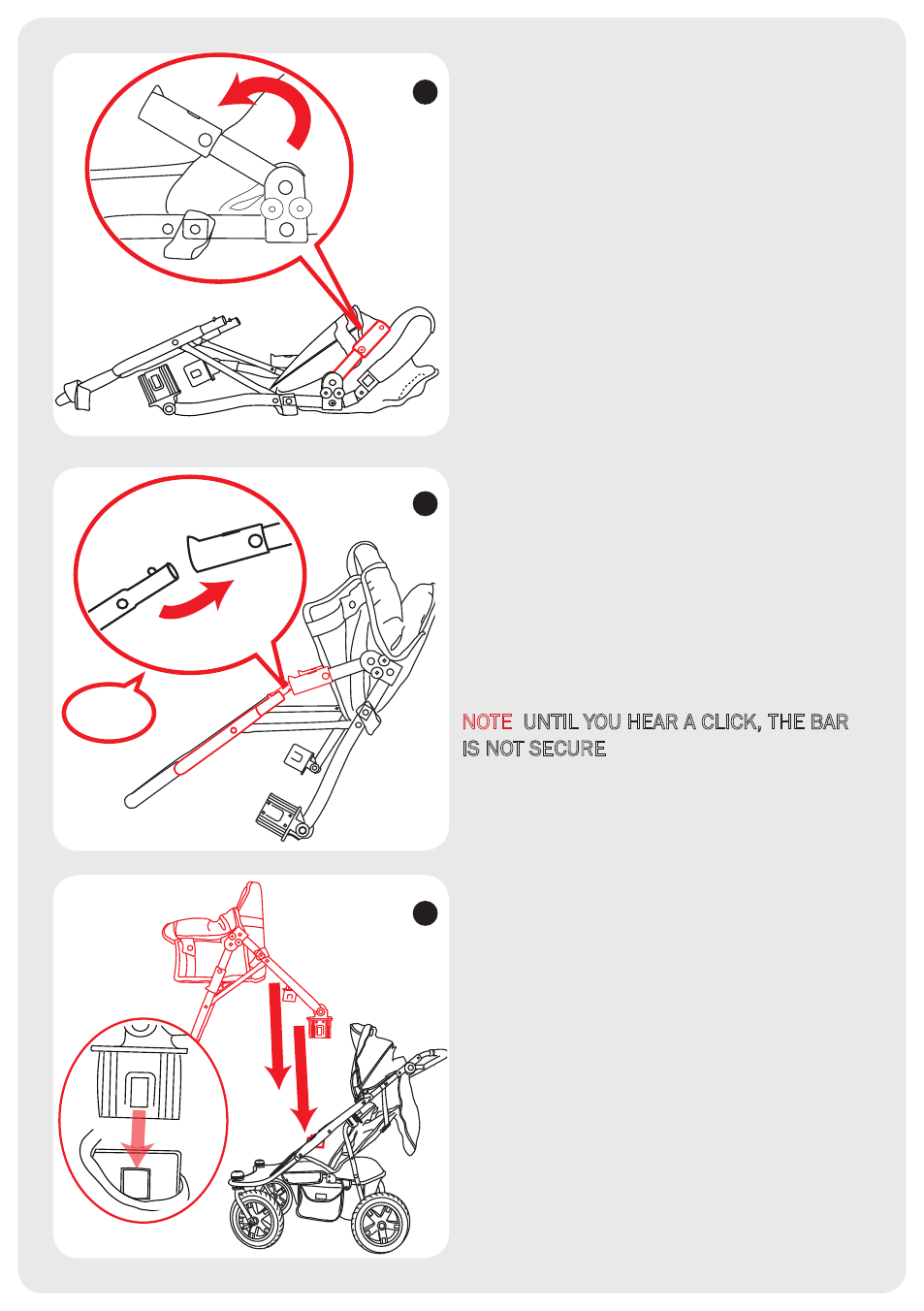 NOTE UNTIL YOU HEAR A CLICK, THE BAR IS NOT SECURE