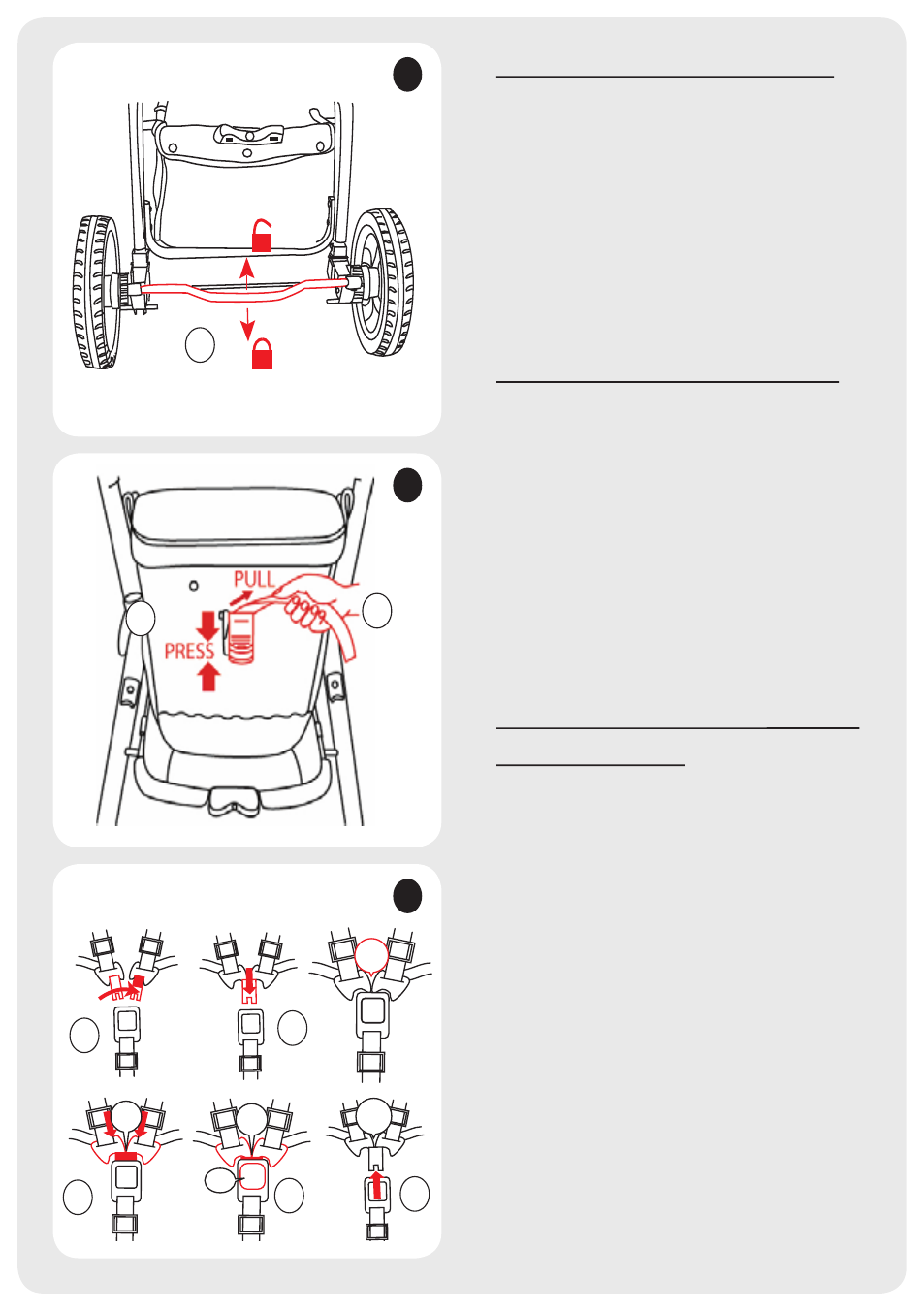 PULL

PRESS