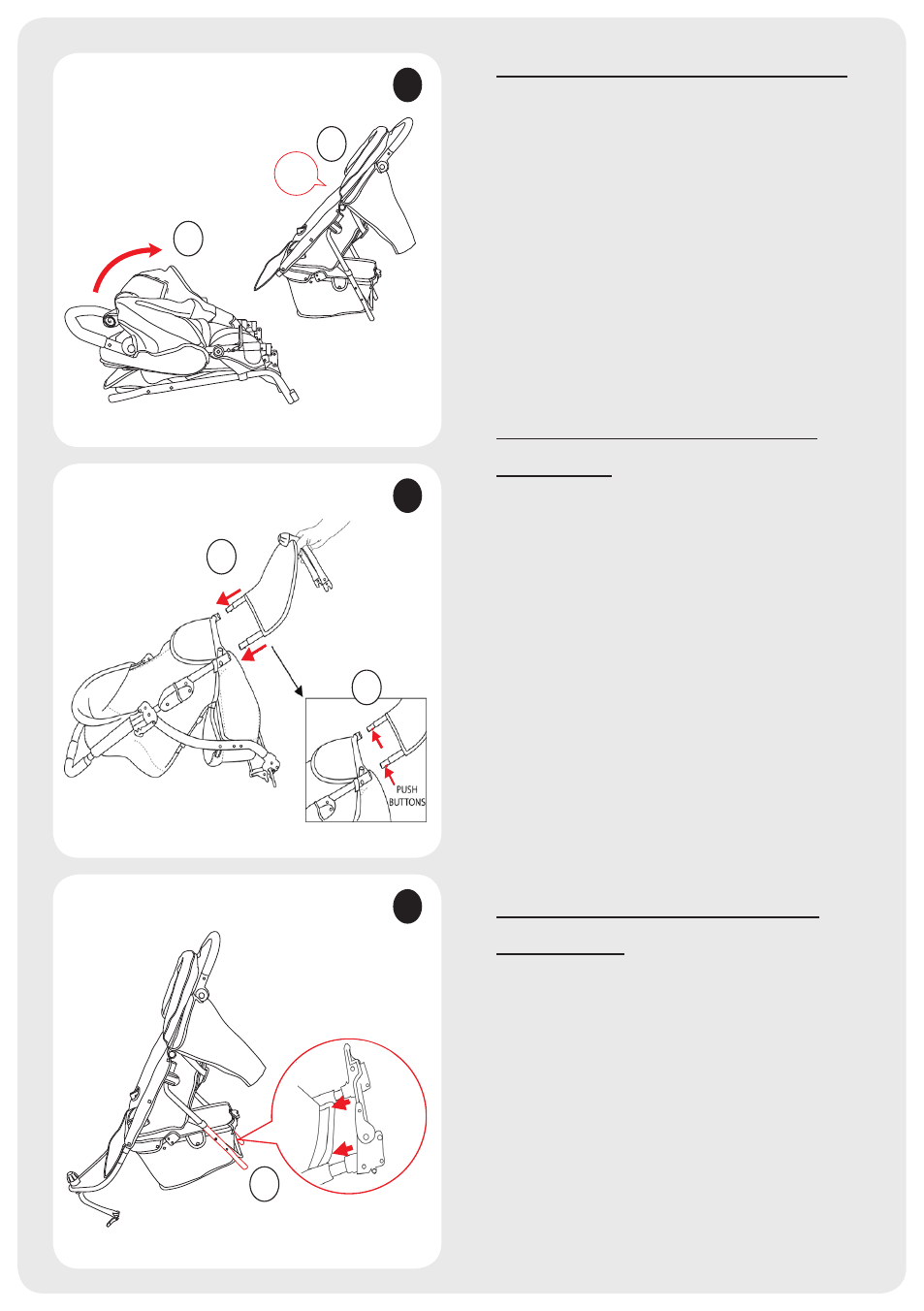 PUSH BUTTONS