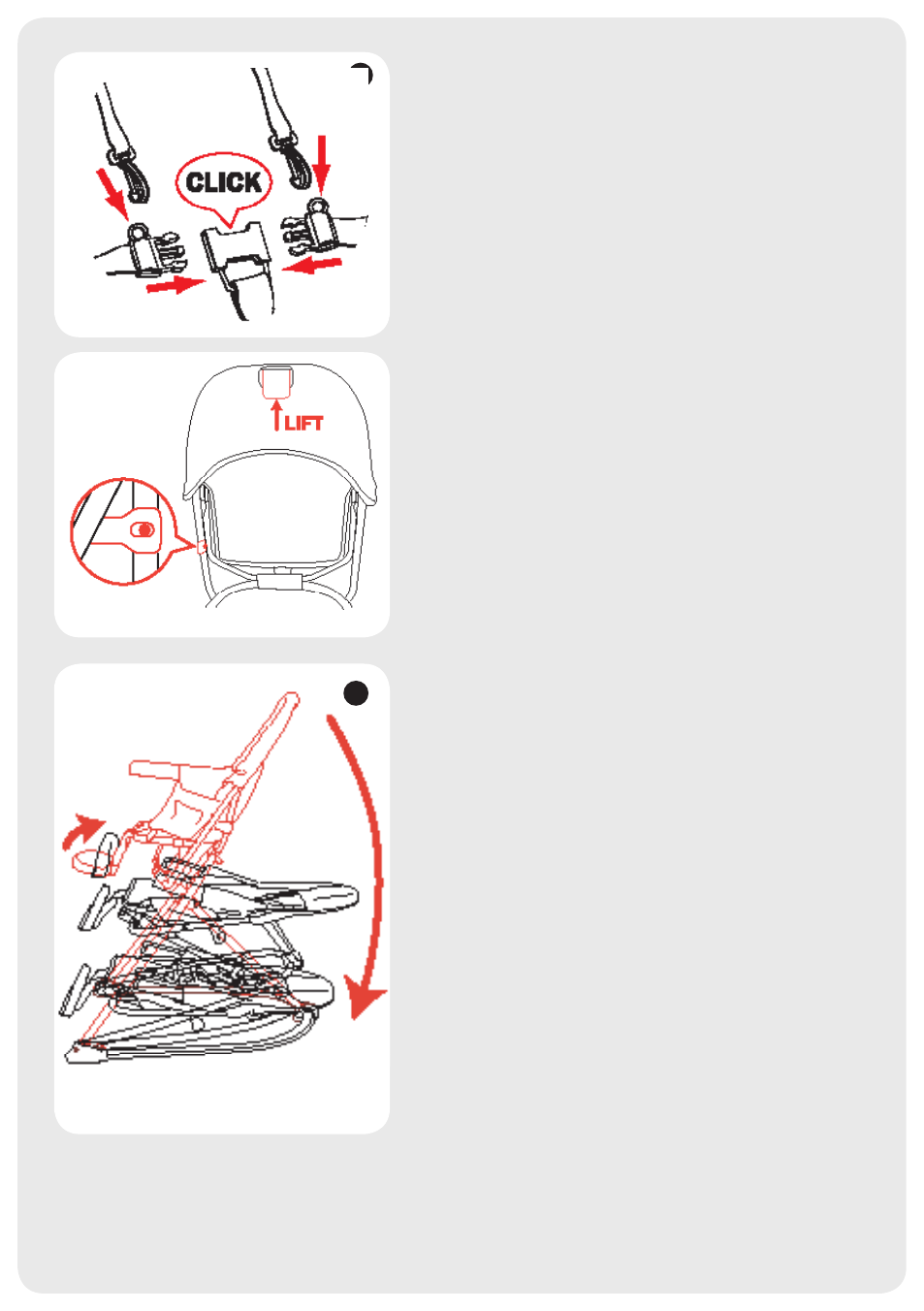 CLICK

LIFT