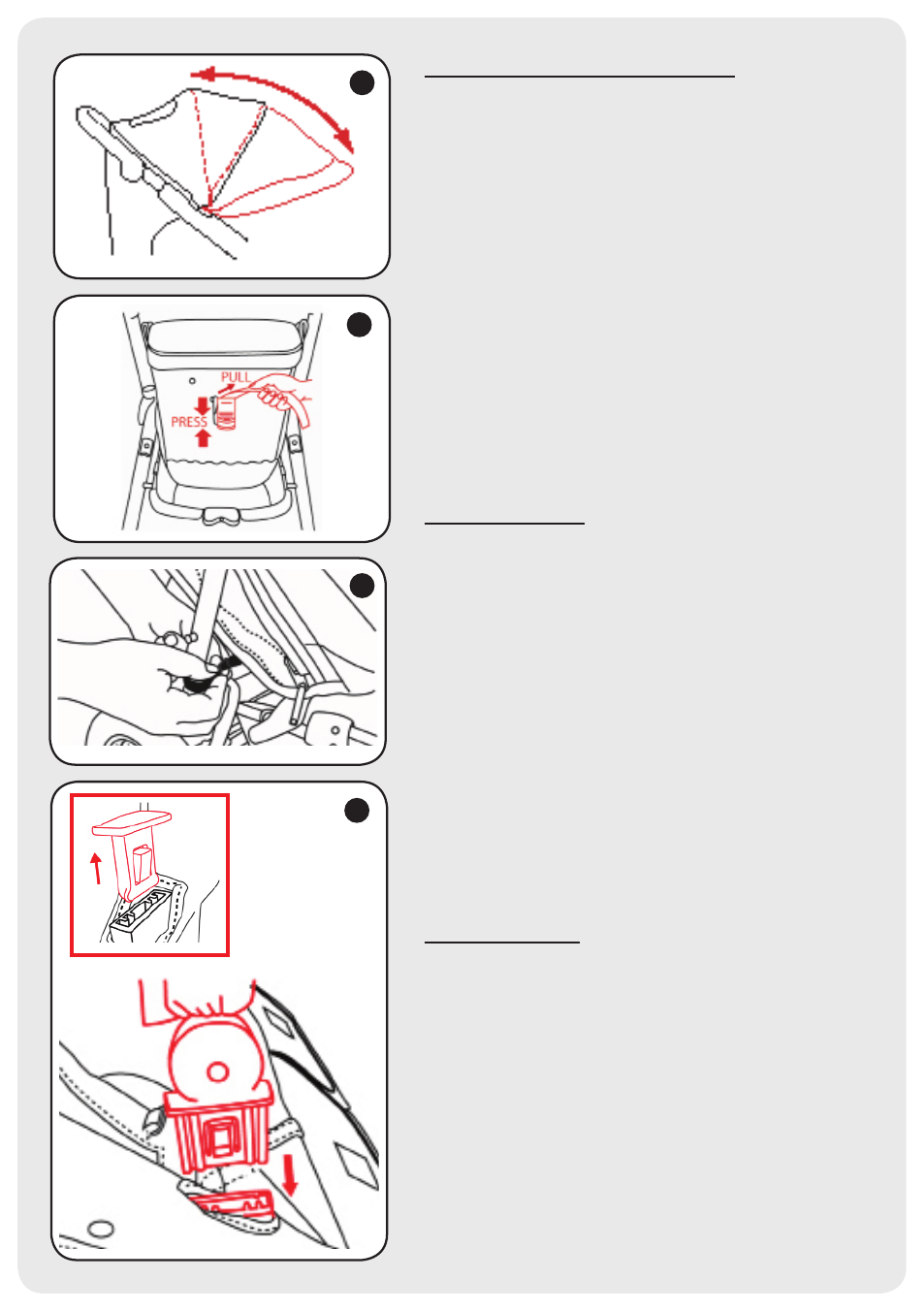 PULL
PRESS