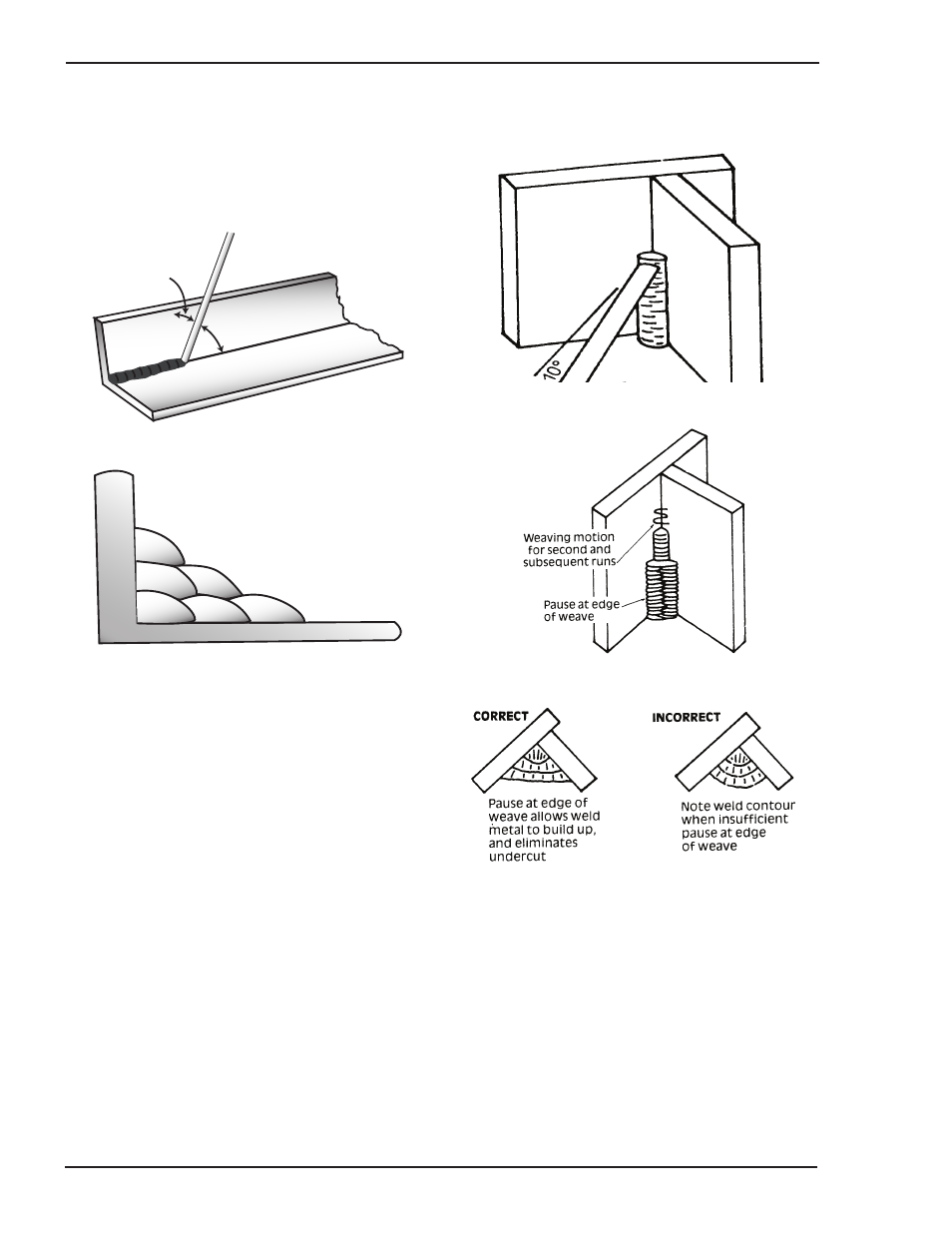 10°

Weaving motion for second and subsequent runs

Pause at edge of weave

CORRECT

Pause at edge of weave allows weld metal to build up, and eliminates undercut

INCORRECT

Note weld contour when insufficient pause at edge of weave