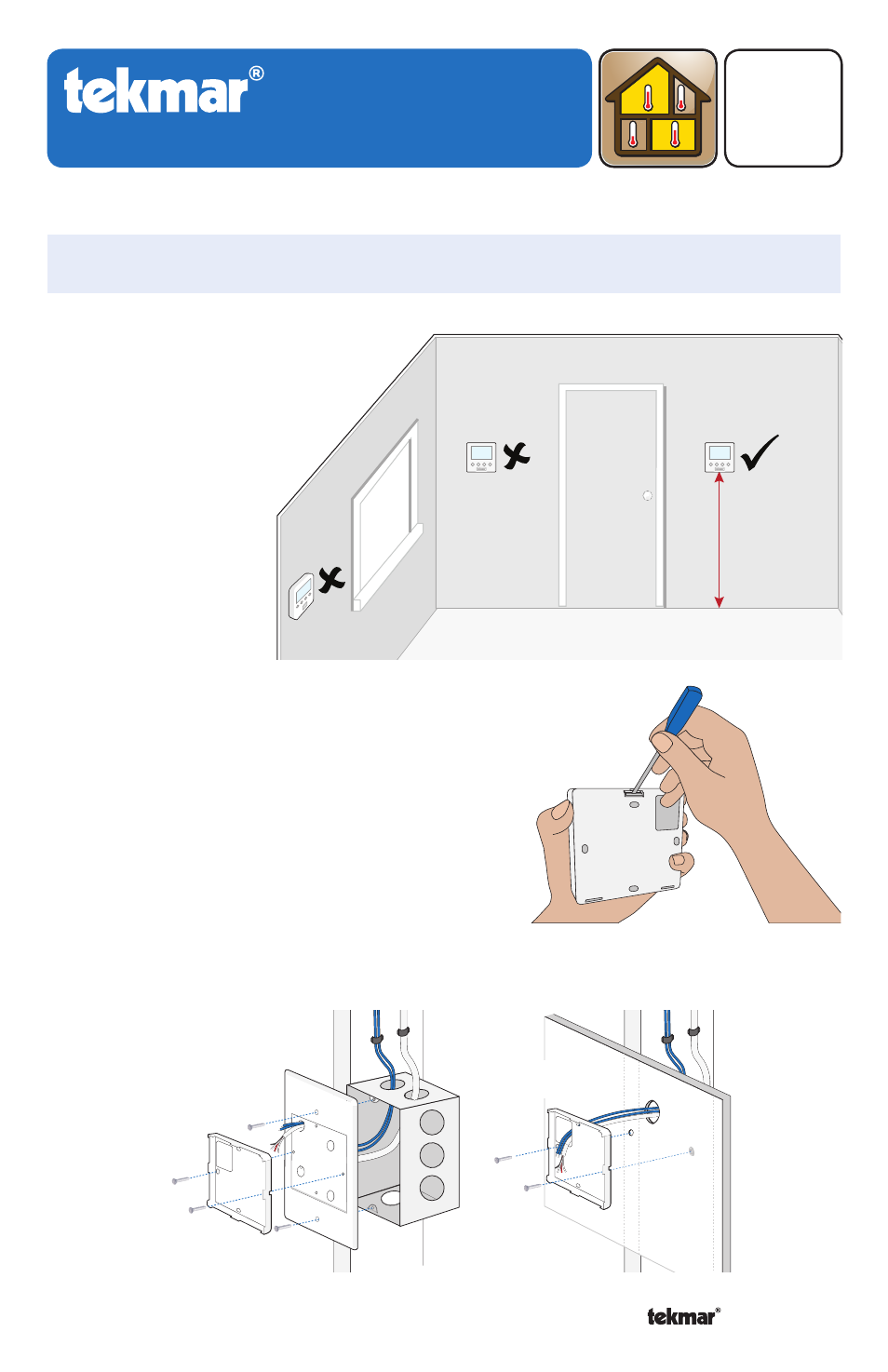 tekmar®

tekmar®