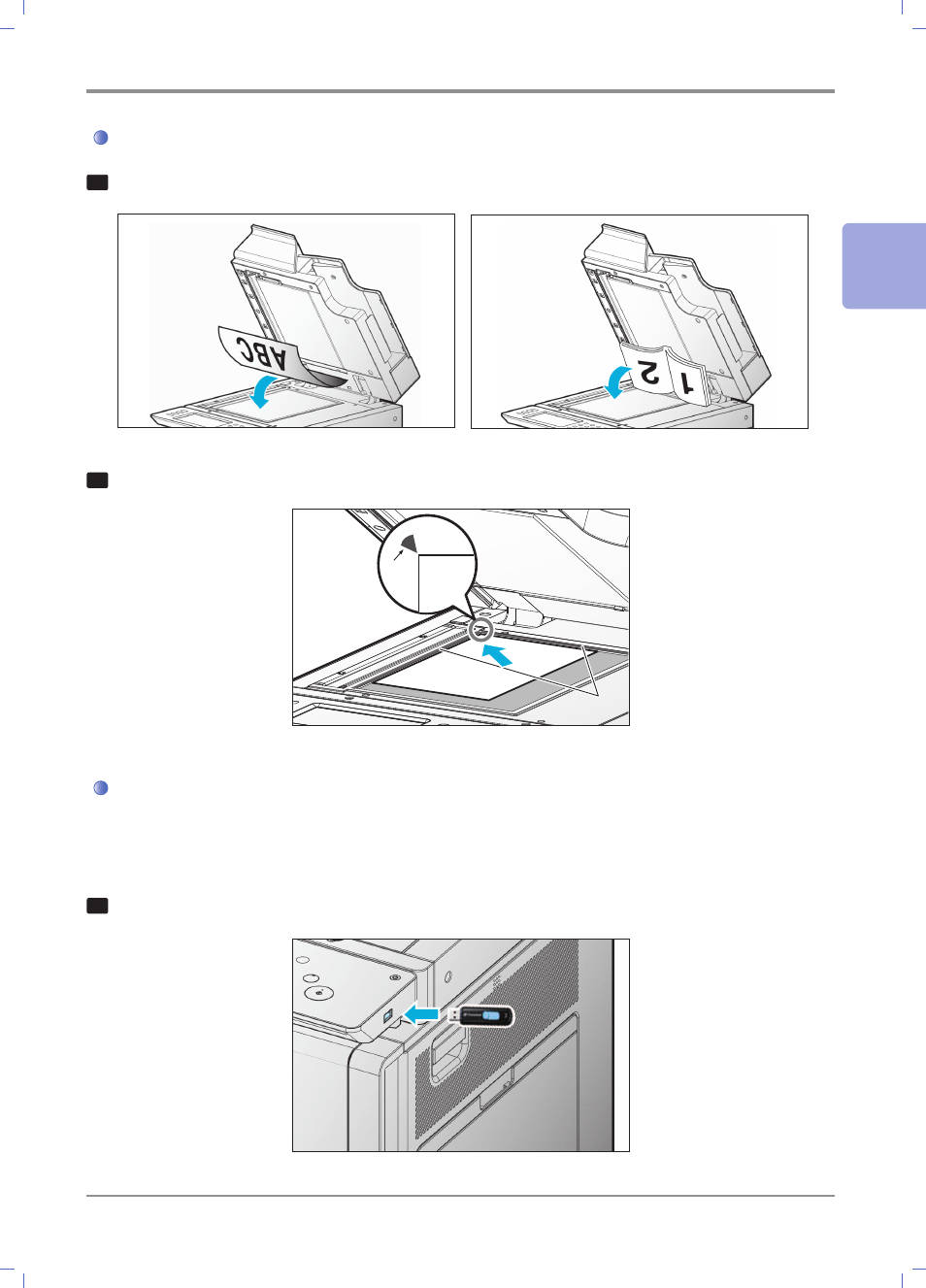 ABC

2

1