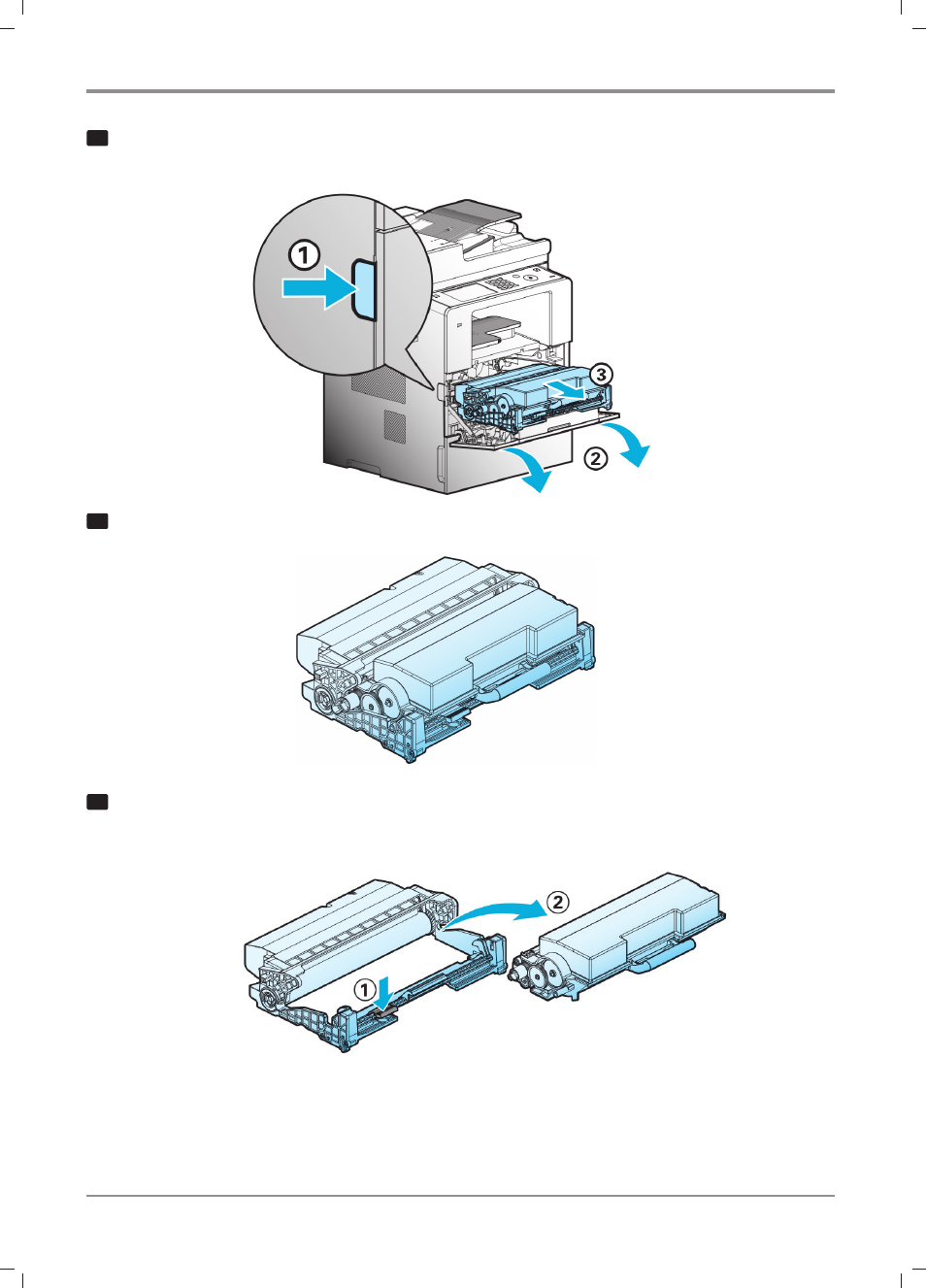 ①
③
②
②
①