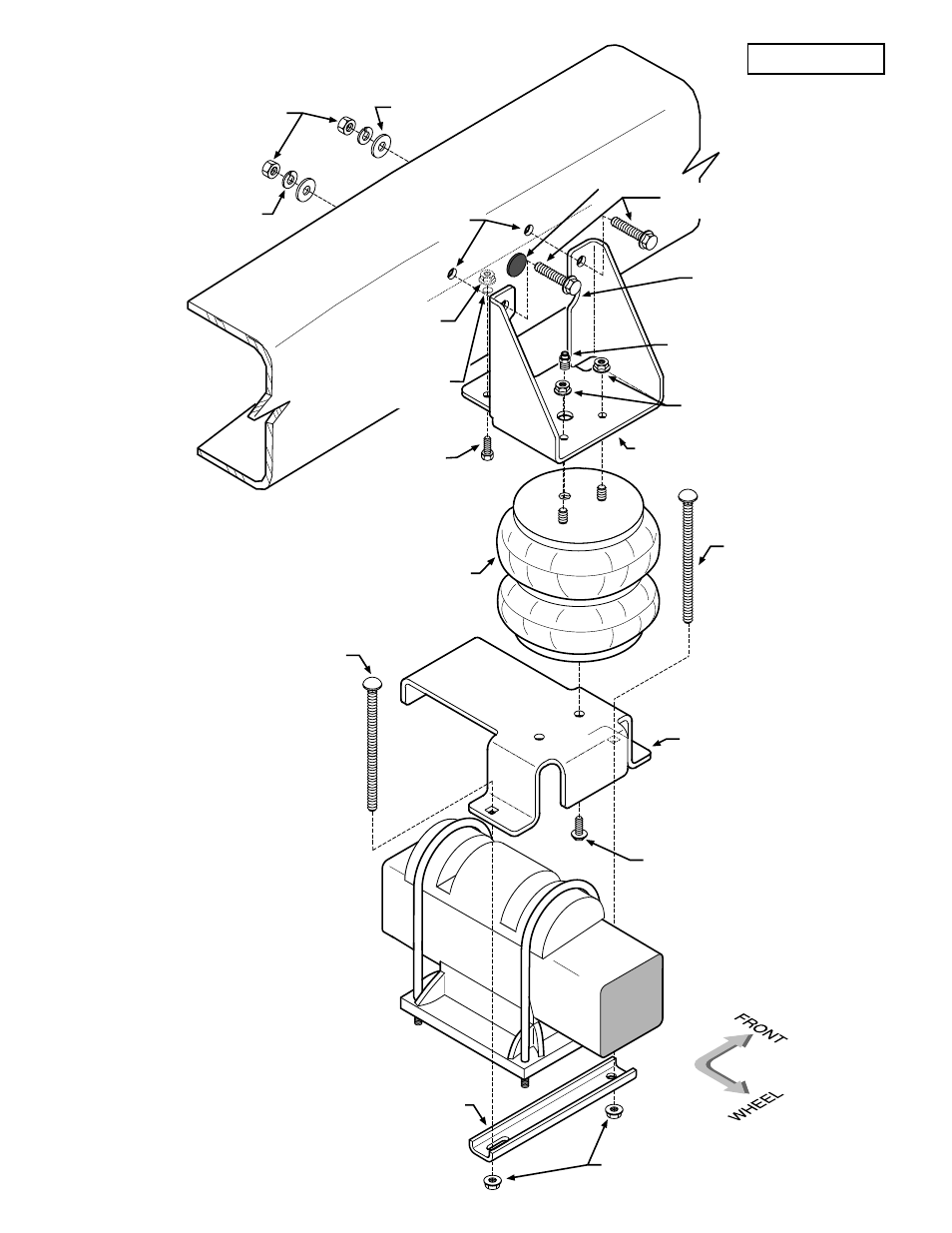 FRONT
WHEEL