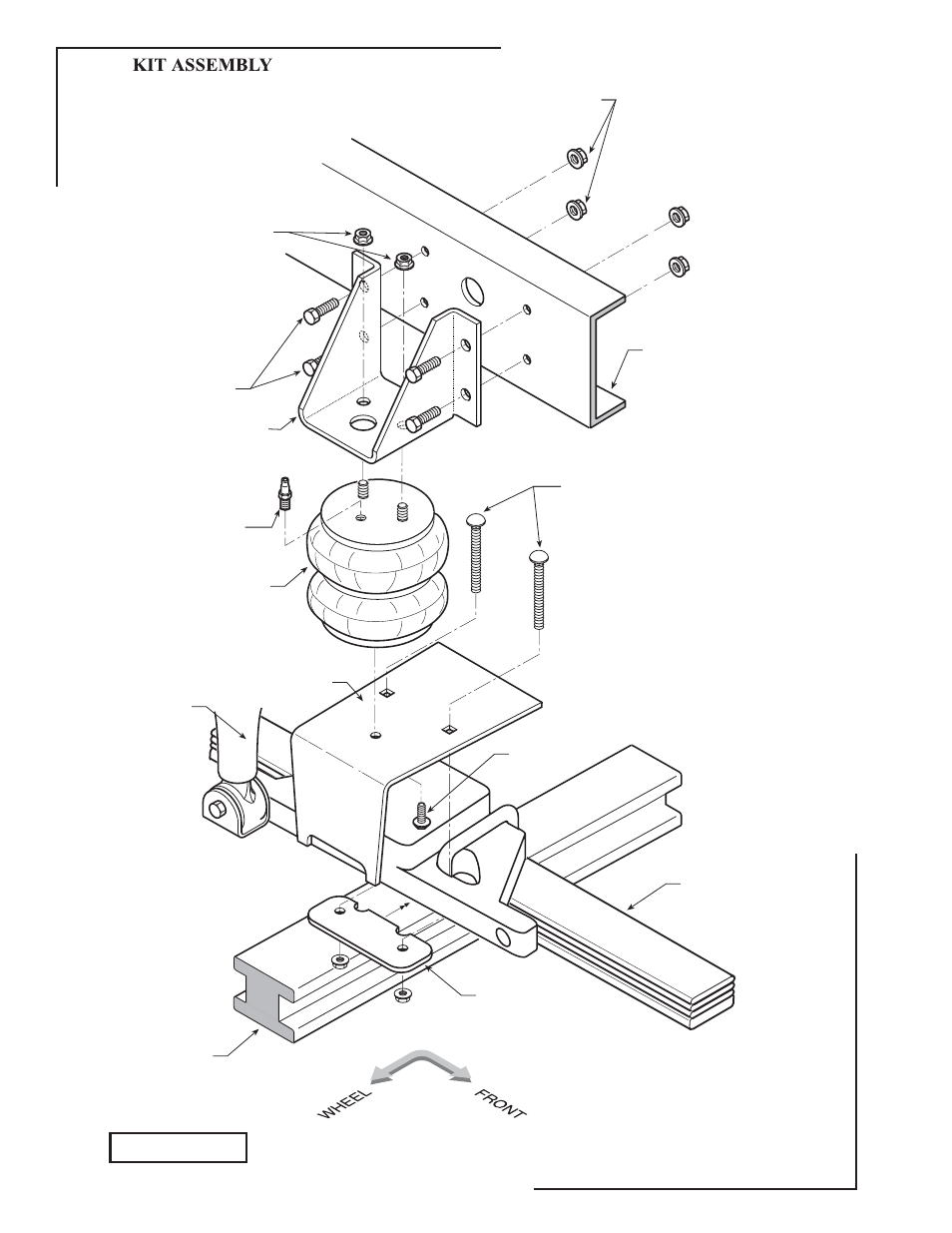 KIT ASSEMBLY

WHEEL

FRONT