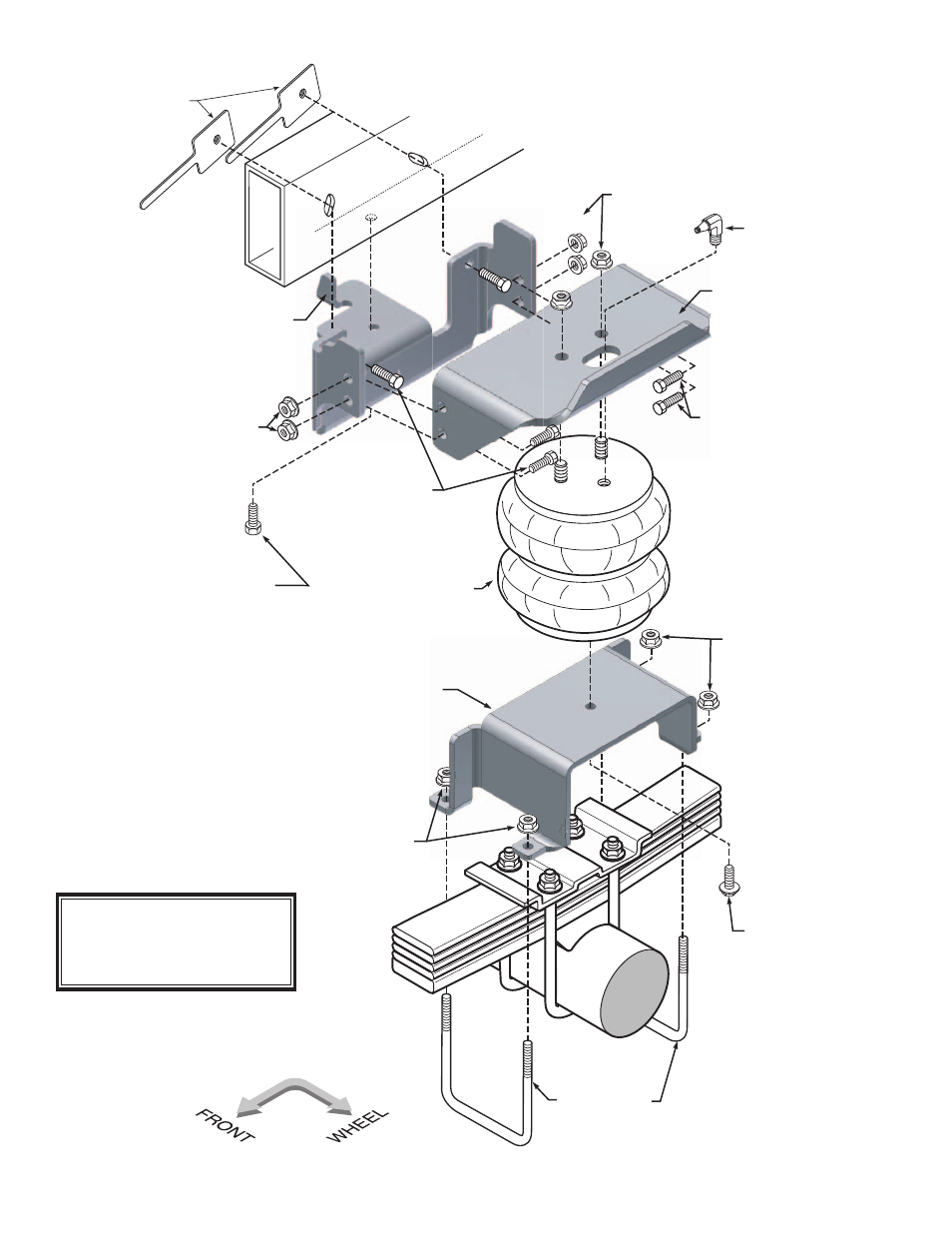 FRONT
WHEEL