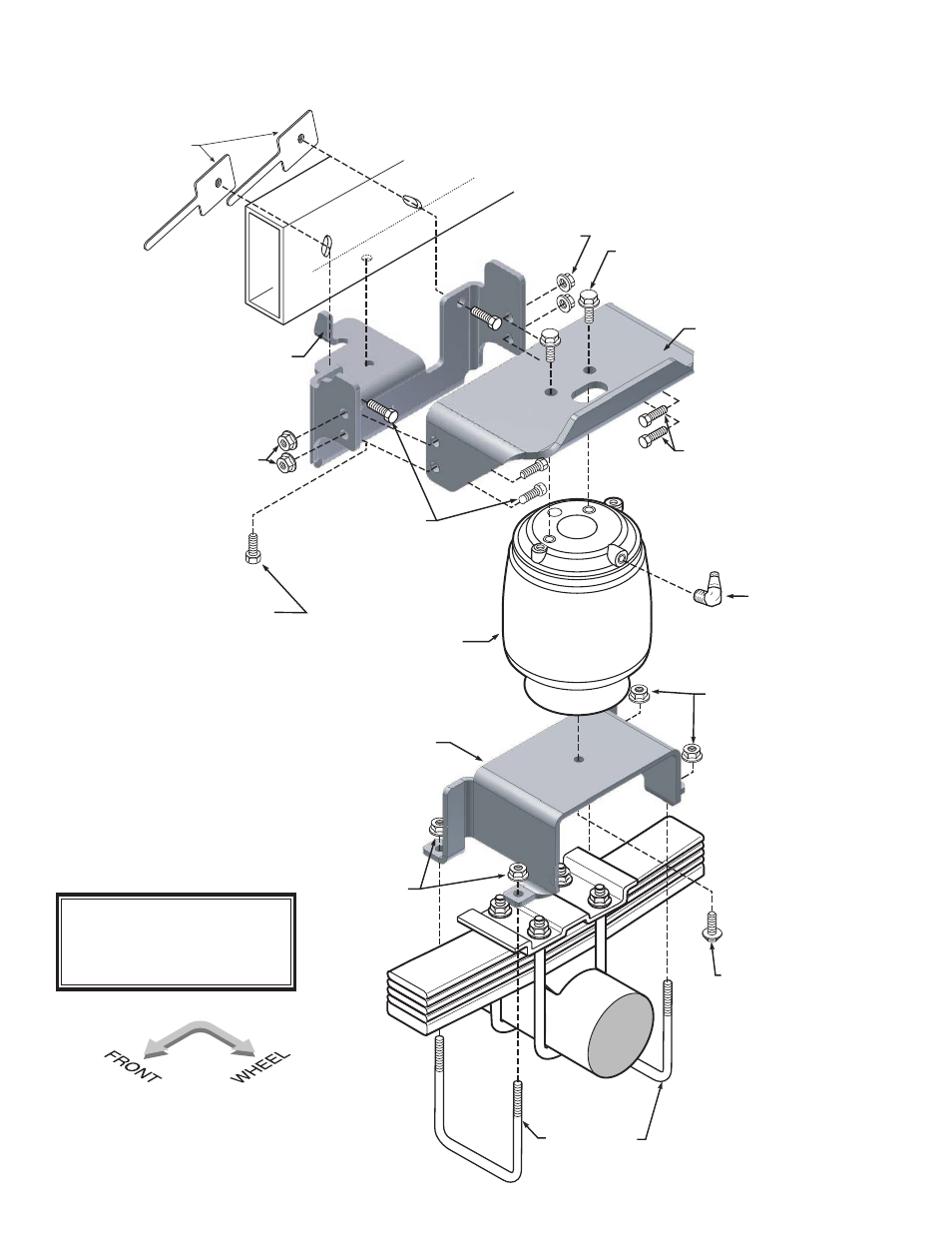 FRONT

WHEEL