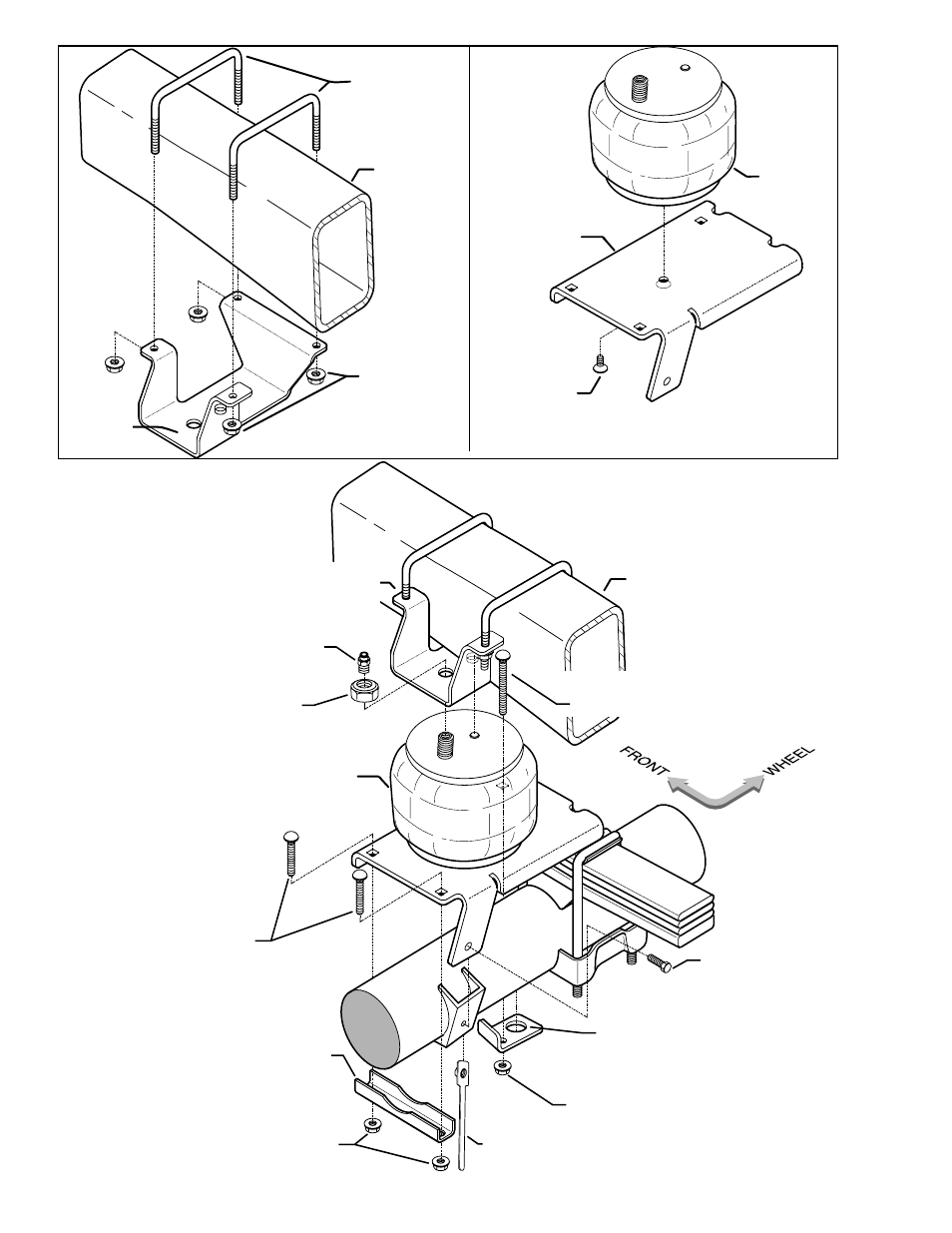 FRONT
WHEEL