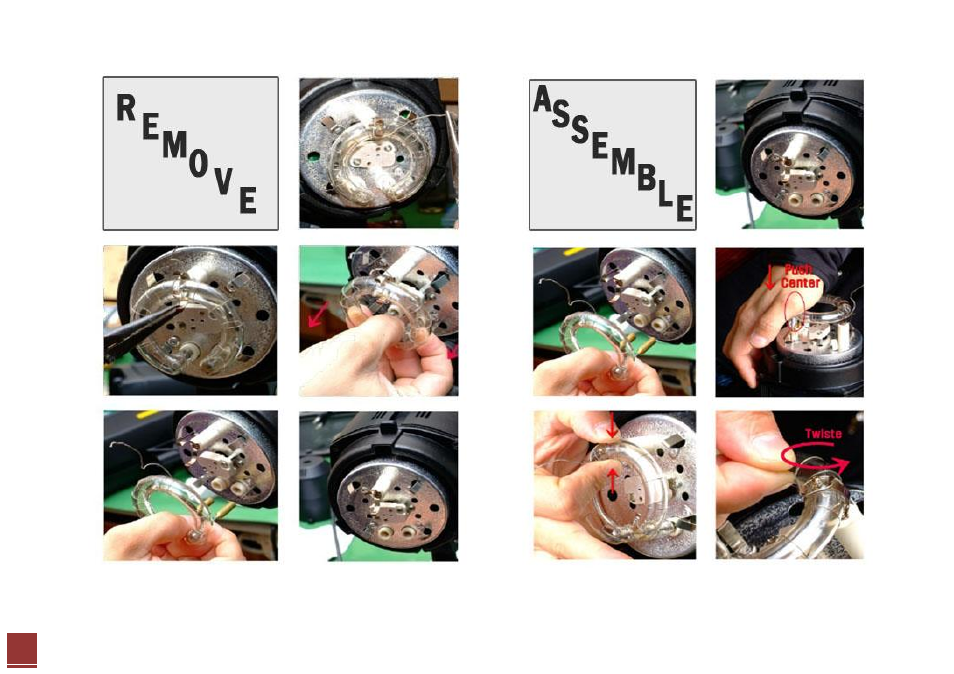 REMOVE

ASSEMBLE

Push Center

Twiste