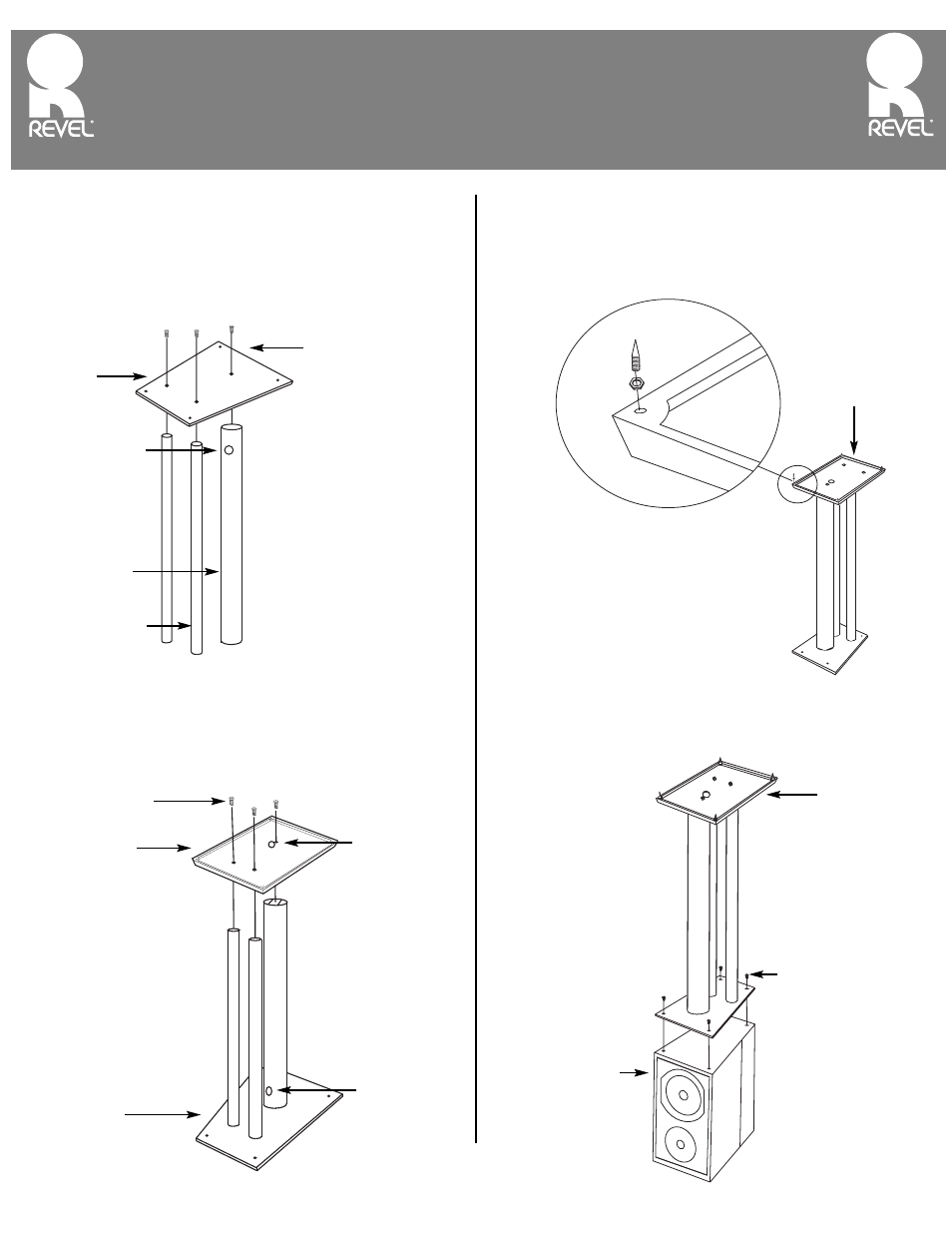 REVEL

REVEL